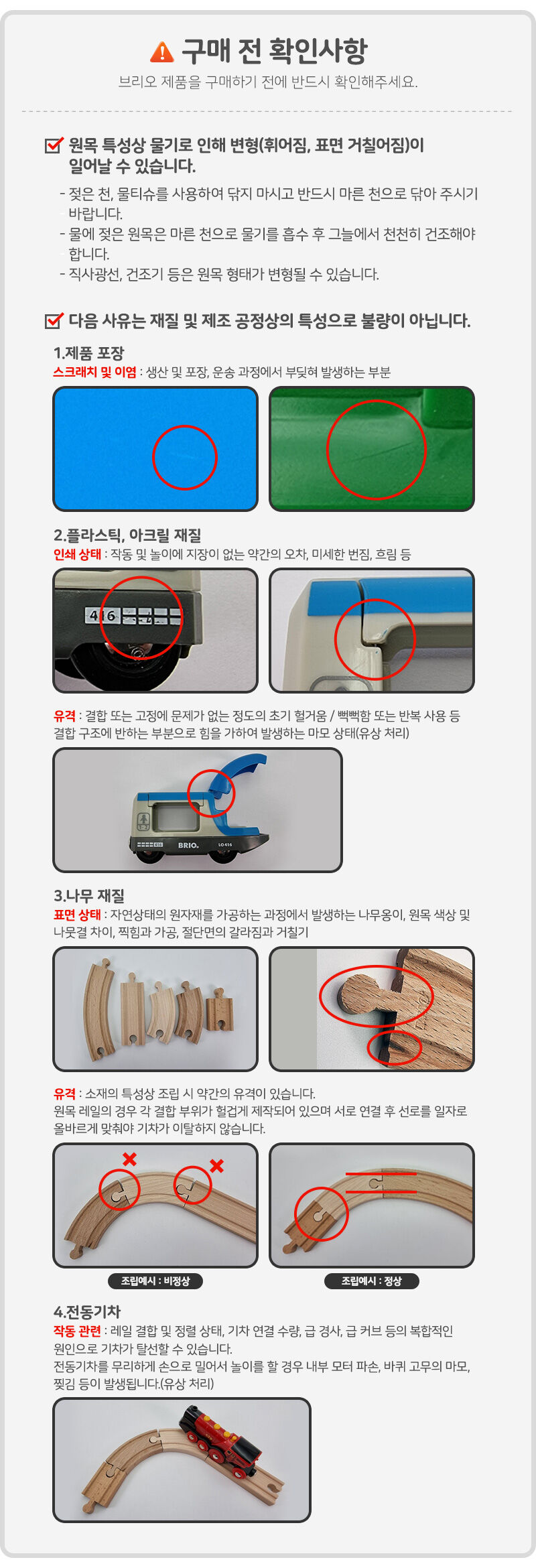 구매 전 확인사항

브리오 제품을 구매하기 전에 반드시 확인해주세요.

원목 특성상 물기로 인해 변형(휘어짐, 표면 거칠어짐)이 일어날 수 있습니다.

- 젖은 천, 물티슈를 사용하여 닦지 마시고 반드시 마른 천으로 닦아 주시기 바랍니다.
- 물에 젖은 원목은 마른 천으로 물기를 흡수 후 그늘에서 천천히 건조해야 합니다.
- 직사광선, 건조기 등은 원목 형태가 변형될 수 있습니다.

다음 사유는 재질 및 제조 공정상의 특성으로 불량이 아닙니다.

1.제품 포장

스크래치 및 이염 : 생산 및 포장, 운송 과정에서 부딪혀 발생하는 부분

2.플라스틱, 아크릴 재질

인쇄 상태 : 작동 및 놀이에 지장이 없는 약간의 오차, 미세한 번짐, 흐림 등

416

유격 : 결합 또는 고정에 문제가 없는 정도의 초기 헐거움 / 뻑뻑함 또는 반복 사용 등 결합 구조에 반하는 부분으로 힘을 가하여 발생하는 마모 상태(유상 처리)

BRIO. LO 416

3.나무 재질

표면 상태 : 자연상태의 원자재를 가공하는 과정에서 발생하는 나무옹이, 원목 색상 및 나뭇결 차이, 찍힘과 가공, 절단면의 갈라짐과 거칠기

유격 : 소재의 특성상 조립 시 약간의 유격이 있습니다.
원목 레일의 경우 각 결합 부위가 헐겁게 제작되어 있으며 서로 연결 후 선로를 일자로 올바르게 맞춰야 기차가 이탈하지 않습니다.

조립예시 : 비정상

조립예시 : 정상

4.전동기차

작동 관련 : 레일 결합 및 정렬 상태, 기차 연결 수량, 급 경사, 급 커브 등의 복합적인 원인으로 기차가 탈선할 수 있습니다.
전동기차를 무리하게 손으로 밀어서 놀이를 할 경우 내부 모터 파손, 바퀴 고무의 마모, 찢김 등이 발생됩니다.(유상 처리)