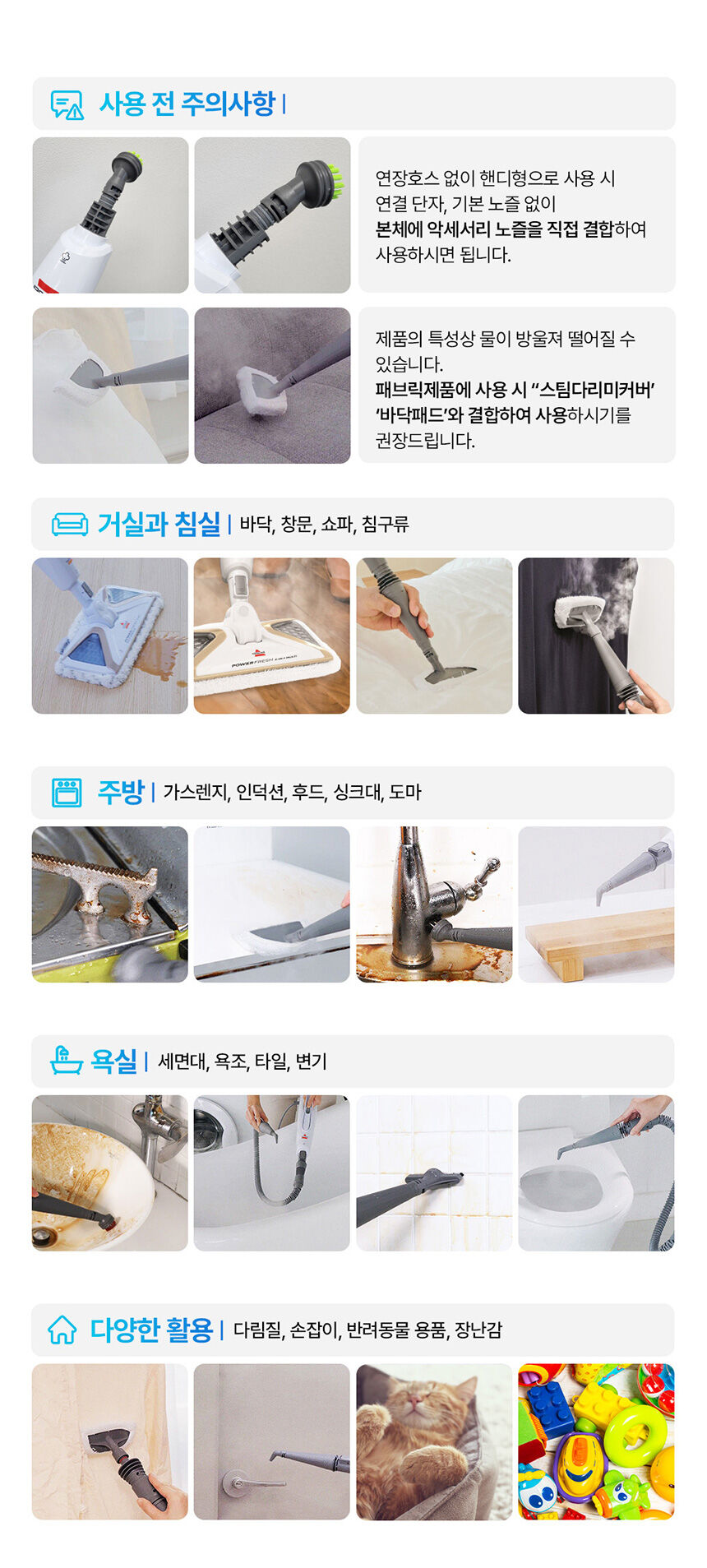 사용 전 주의사항 |

연장호스 없이 핸디형으로 사용 시 연결 단자, 기본 노즐 없이 본체에 악세서리 노즐을 직접 결합하여 사용하시면 됩니다.

제품의 특성상 물이 방울져 떨어질 수 있습니다. 패브릭제품에 사용 시 "스팀다리미커버' '바닥패드'와 결합하여 사용하시기를 권장드립니다.

거실과 침실 | 바닥, 창문, 쇼파, 침구류

POWERFRESH

주방 | 가스렌지, 인덕션, 후드, 싱크대, 도마

욕실 | 세면대, 욕조, 타일, 변기

다양한 활용 | 다림질, 손잡이, 반려동물 용품, 장난감