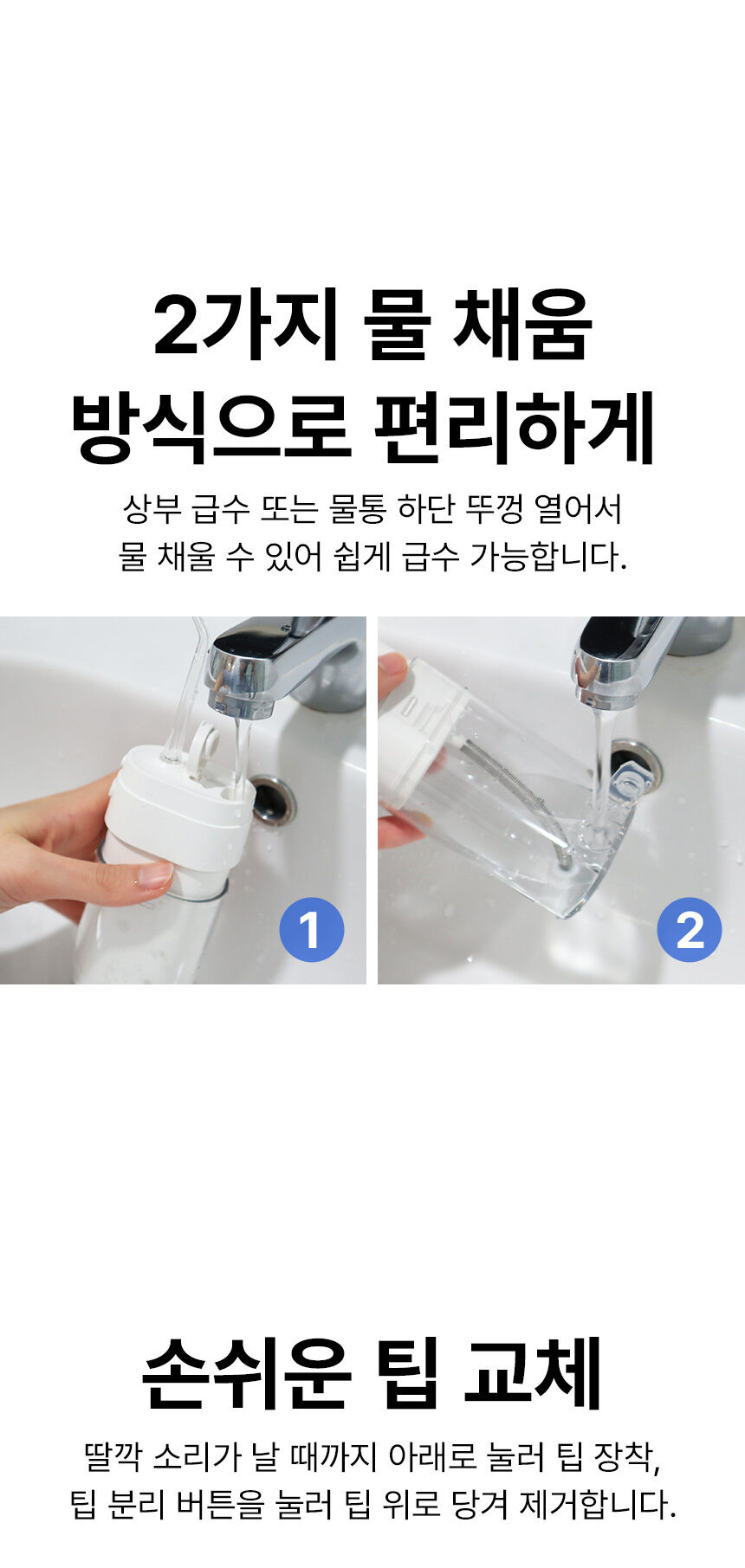 2가지 물 채움
방식으로 편리하게

상부 급수 또는 물통 하단 뚜껑 열어서
물 채울 수 있어 쉽게 급수 가능합니다.

1

2

손쉬운 팁 교체

딸깍 소리가 날 때까지 아래로 눌러 팁 장착,
팁 분리 버튼을 눌러 팁 위로 당겨 제거합니다.