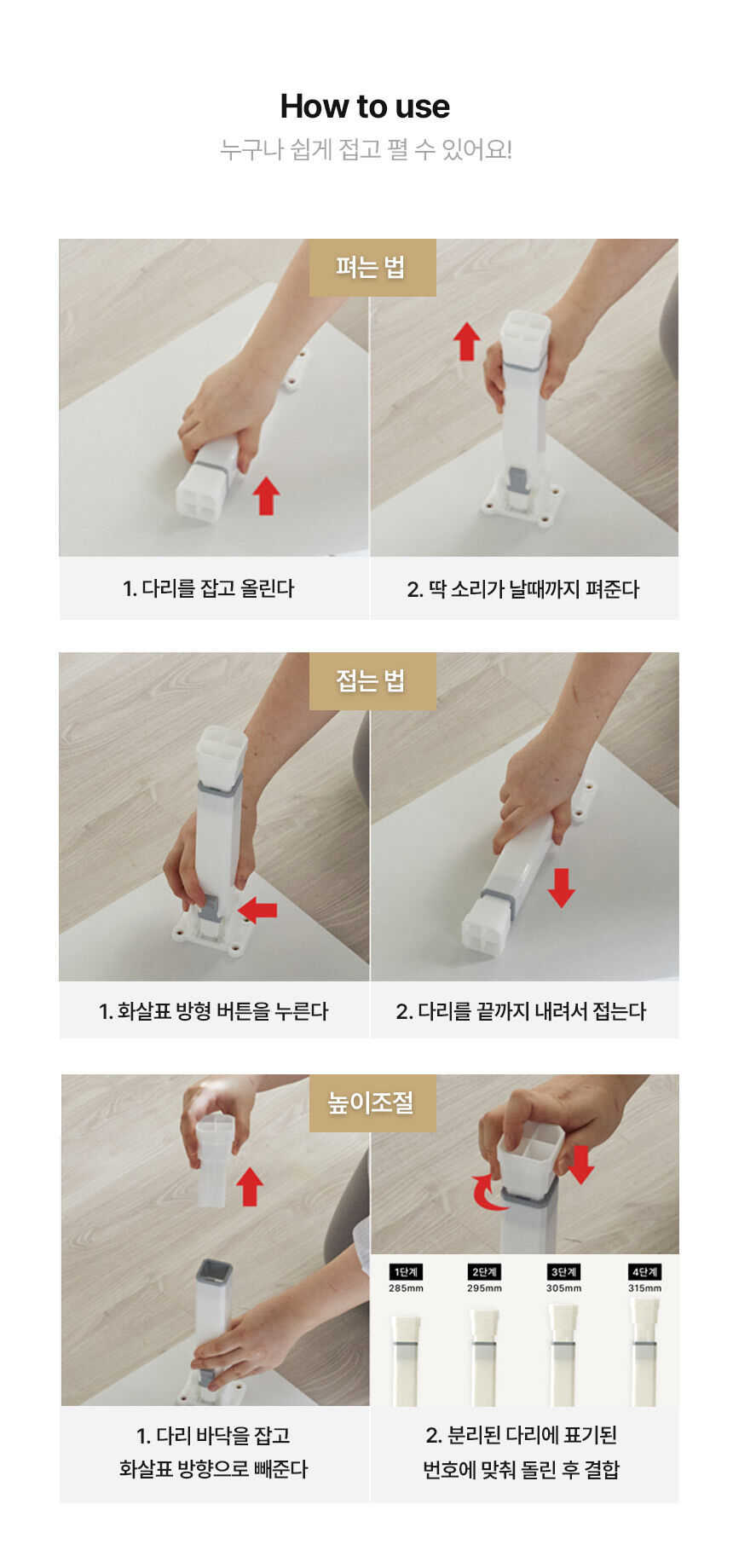 How to use

누구나 쉽게 접고 펼 수 있어요!

펴는 법

1. 다리를 잡고 올린다

2. 딱 소리가 날때까지 펴준다

접는 법

1. 화살표 방형 버튼을 누른다

2. 다리를 끝까지 내려서 접는다

높이조절

1단계
285mm

2단계
295mm

3단계
305mm

4단계
315mm

1. 다리 바닥을 잡고 화살표 방향으로 빼준다

2. 분리된 다리에 표기된 번호에 맞춰 돌린 후 결합