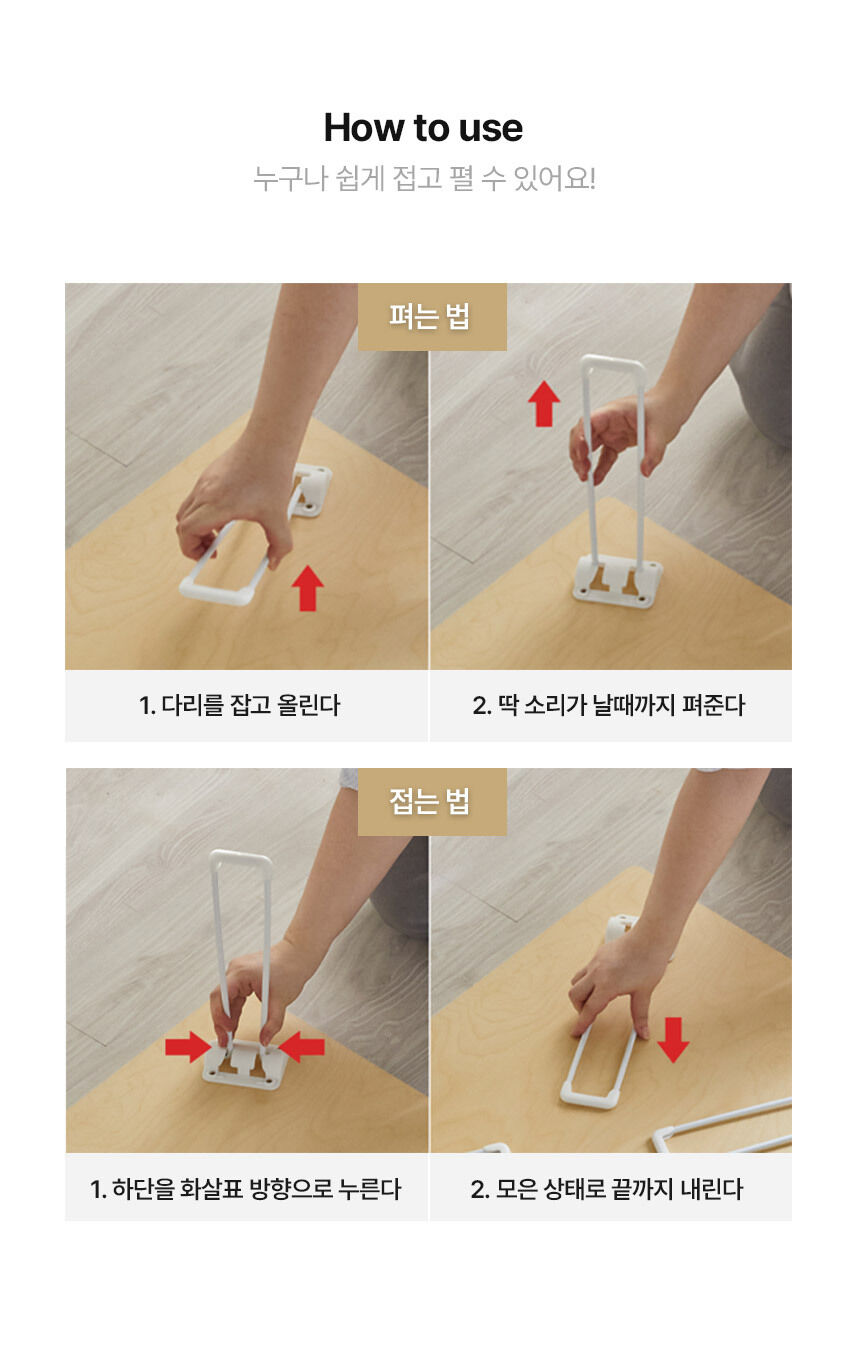 How to use

누구나 쉽게 접고 펼 수 있어요!

펴는 법

1. 다리를 잡고 올린다

2. 딱 소리가 날때까지 펴준다

접는 법

1. 하단을 화살표 방향으로 누른다

2. 모은 상태로 끝까지 내린다