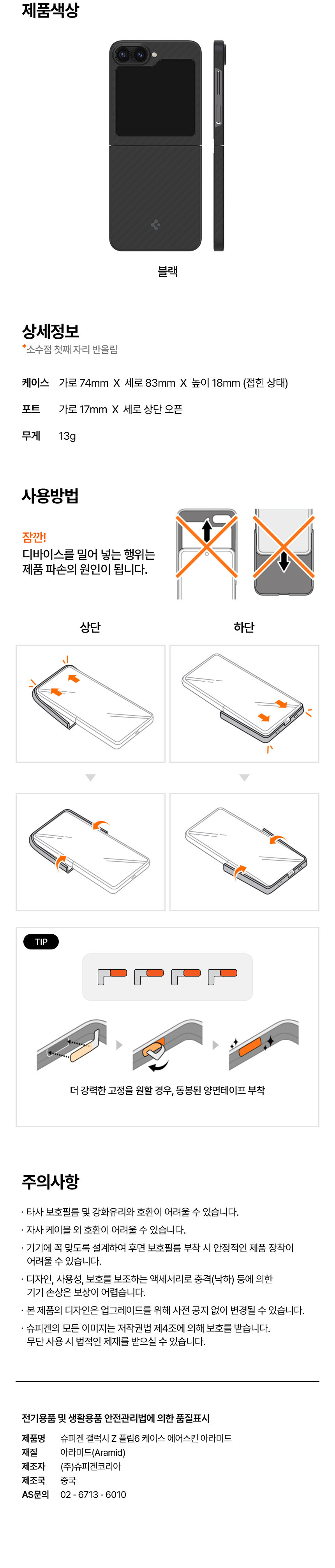 제품색상

블랙

상세정보

*소수점 첫째 자리 반올림

케이스 가로 74mm X 세로 83mm X 높이 18mm (접힌 상태)

포트 가로 17mm X 세로 상단 오픈

무게 13g

사용방법

잠깐!
디바이스를 밀어 넣는 행위는 제품 파손의 원인이 됩니다.

상단

하단

TIP

더 강력한 고정을 원할 경우, 동봉된 양면테이프 부착

주의사항

· 타사 보호필름 및 강화유리와 호환이 어려울 수 있습니다.
· 자사 케이블 외 호환이 어려울 수 있습니다.
· 기기에 꼭 맞도록 설계하여 후면 보호필름 부착 시 안정적인 제품 장착이 어려울 수 있습니다.
· 디자인, 사용성, 보호를 보조하는 액세서리로 충격(낙하) 등에 의한 기기 손상은 보상이 어렵습니다.
· 본 제품의 디자인은 업그레이드를 위해 사전 공지 없이 변경될 수 있습니다.
· 슈피겐의 모든 이미지는 저작권법 제4조에 의해 보호를 받습니다. 무단 사용 시 법적인 제재를 받으실 수 있습니다.

전기용품 및 생활용품 안전관리법에 의한 품질표시

제품명 슈피겐 갤럭시 Z 플립6 케이스 에어스킨 아라미드
재질 아라미드(Aramid)
제조자 (주)슈피겐코리아
제조국 중국
AS문의 02 - 6713 - 6010