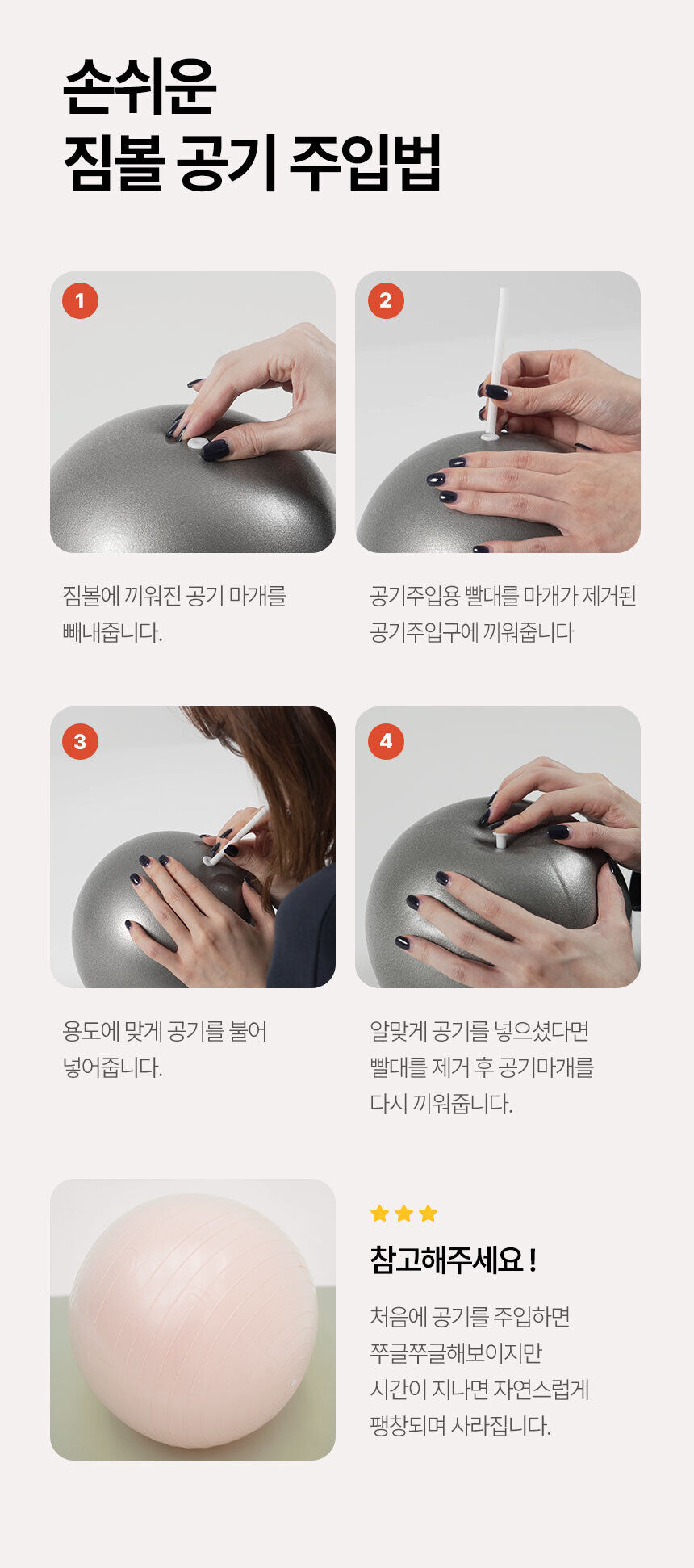 손쉬운
짐볼 공기 주입법

1

짐볼에 끼워진 공기 마개를 빼내줍니다.

2

공기주입용 빨대를 마개가 제거된 공기주입구에 끼워줍니다

3

용도에 맞게 공기를 불어 넣어줍니다.

4

알맞게 공기를 넣으셨다면 빨대를 제거 후 공기마개를 다시 끼워줍니다.

참고해주세요 !

처음에 공기를 주입하면
쭈글쭈글해보이지만
시간이 지나면 자연스럽게
팽창되며 사라집니다.