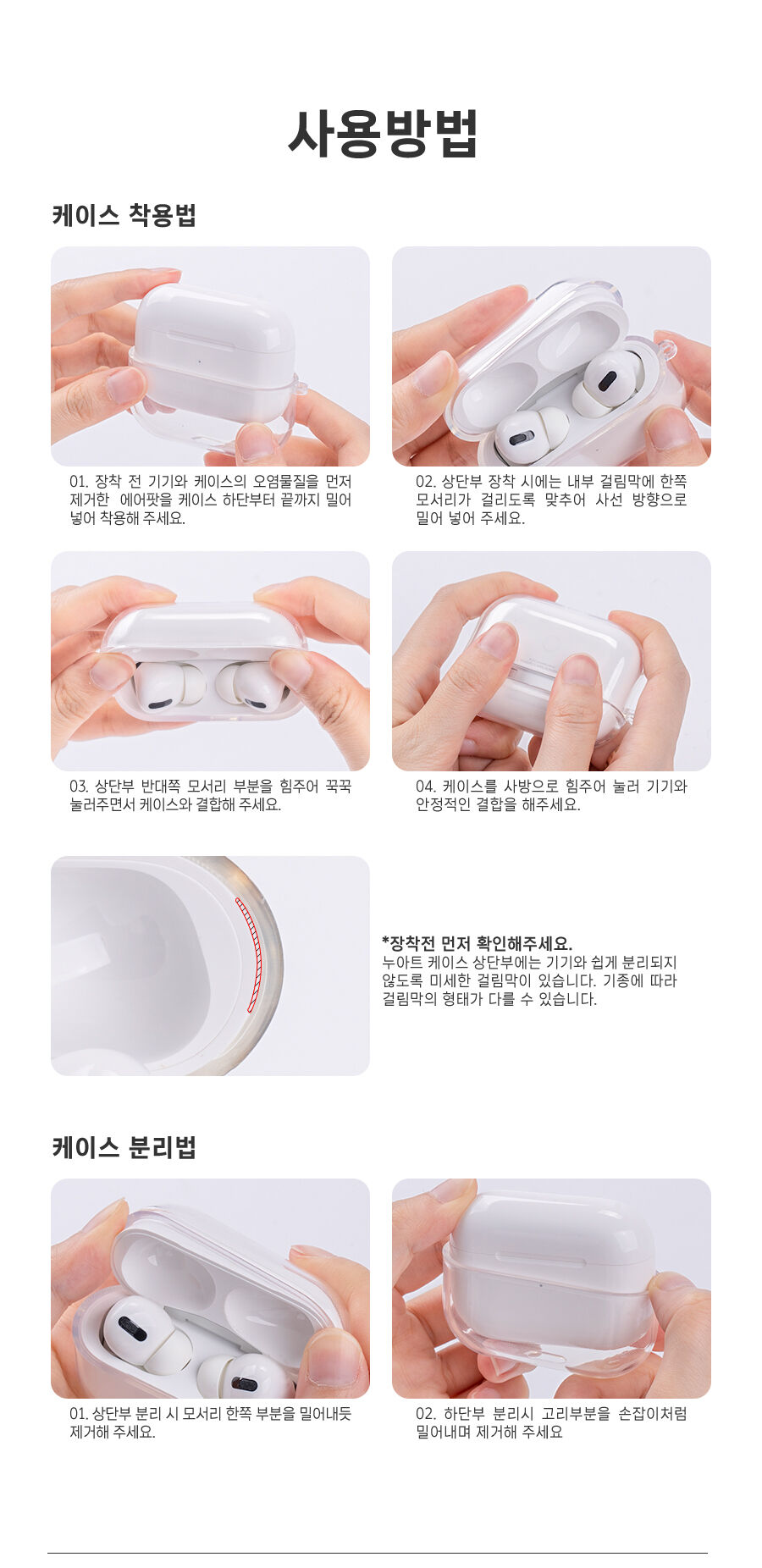 사용방법

케이스 착용법

01. 장착 전 기기와 케이스의 오염물질을 먼저 제거한 에어팟을 케이스 하단부터 끝까지 밀어 넣어 착용해 주세요.

02. 상단부 장착 시에는 내부 걸림막에 한쪽 모서리가 걸리도록 맞추어 사선 방향으로 밀어 넣어 주세요.

03. 상단부 반대쪽 모서리 부분을 힘주어 꾹꾹 눌러주면서 케이스와 결합해 주세요.

04. 케이스를 사방으로 힘주어 눌러 기기와 안정적인 결합을 해주세요.

*장착전 먼저 확인해주세요.
누아트 케이스 상단부에는 기기와 쉽게 분리되지 않도록 미세한 걸림막이 있습니다. 기종에 따라 걸림막의 형태가 다를 수 있습니다.

케이스 분리법

01. 상단부 분리 시 모서리 한쪽 부분을 밀어내듯 제거해 주세요.

02. 하단부 분리시 고리부분을 손잡이처럼 밀어내며 제거해 주세요