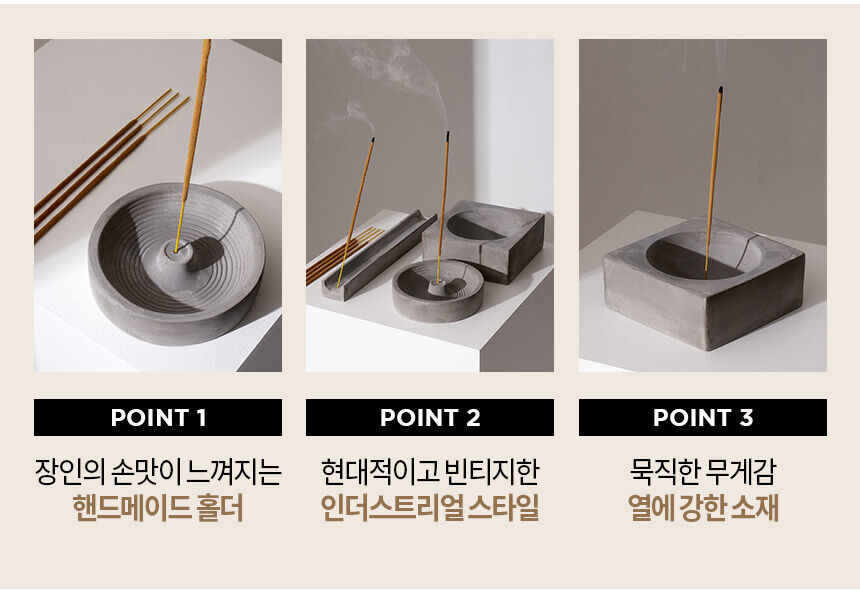 POINT 1

장인의 손맛이 느껴지는
핸드메이드 홀더

POINT 2

현대적이고 빈티지한
인더스트리얼 스타일

POINT 3

묵직한 무게감
열에 강한 소재