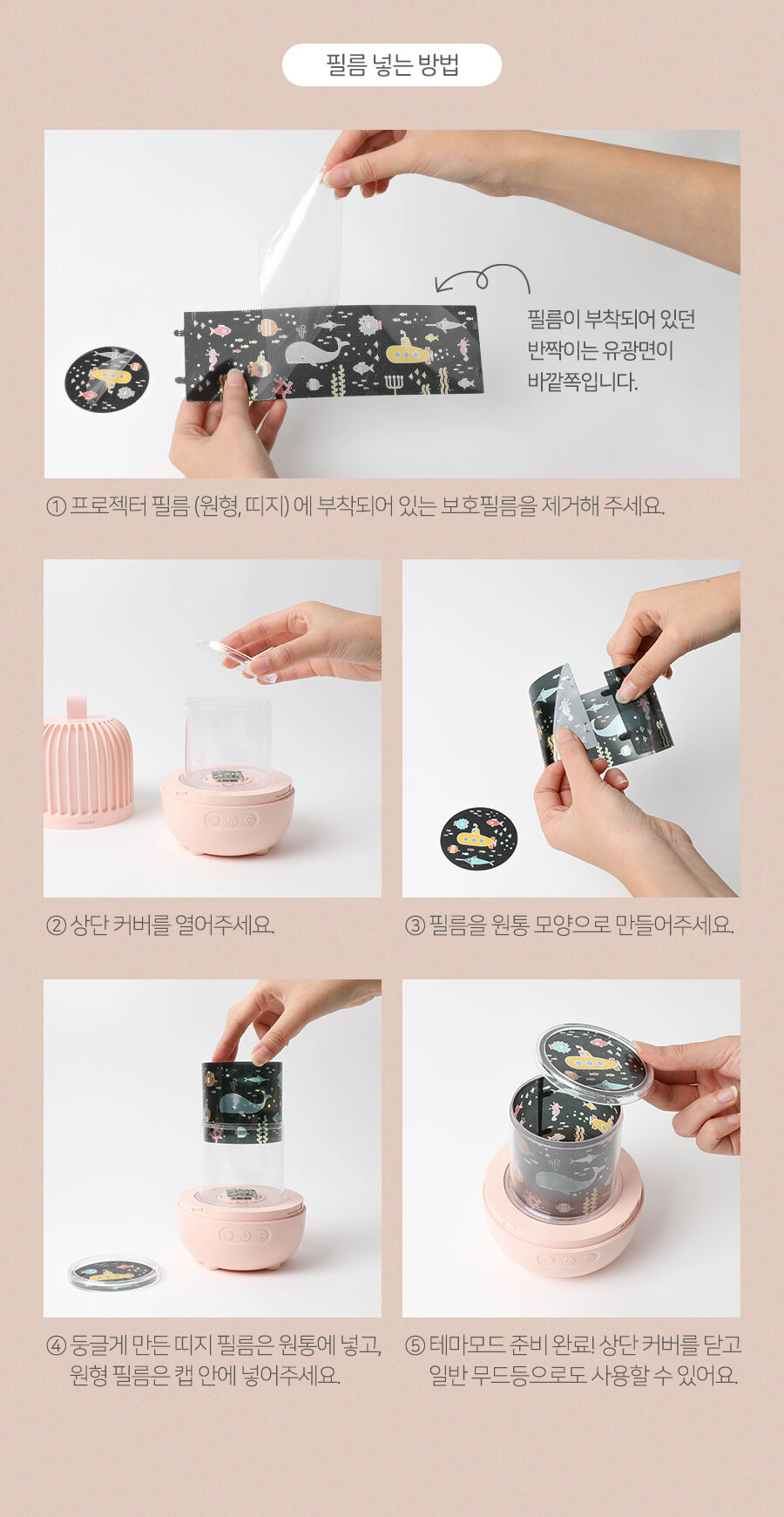 필름 넣는 방법

필름이 부착되어 있던 반짝이는 유광면이 바깥쪽입니다.

① 프로젝터 필름 (원형, 띠지) 에 부착되어 있는 보호필름을 제거해 주세요.

② 상단 커버를 열어주세요.

③ 필름을 원통 모양으로 만들어주세요.

④ 둥글게 만든 띠지 필름은 원통에 넣고, 원형 필름은 캡 안에 넣어주세요.

⑤ 테마모드 준비 완료! 상단 커버를 닫고 일반 무드등으로도 사용할 수 있어요.