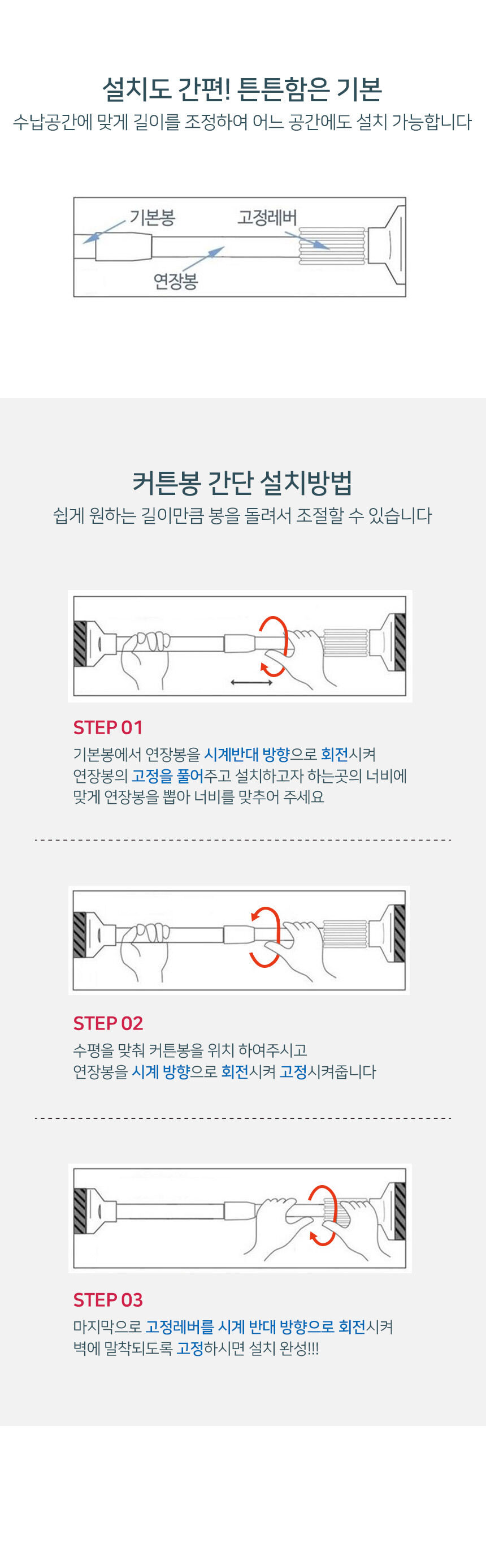 설치도 간편! 튼튼함은 기본
수납공간에 맞게 길이를 조정하여 어느 공간에도 설치 가능합니다

기본봉
고정레버
연장봉

커튼봉 간단 설치방법
쉽게 원하는 길이만큼 봉을 돌려서 조절할 수 있습니다

STEP 01
기본봉에서 연장봉을 시계반대 방향으로 회전시켜 연장봉의 고정을 풀어주고 설치하고자 하는곳의 너비에 맞게 연장봉을 뽑아 너비를 맞추어 주세요

STEP 02
수평을 맞춰 커튼봉을 위치 하여주시고
연장봉을 시계 방향으로 회전시켜 고정시켜줍니다

STEP 03
마지막으로 고정레버를 시계 반대 방향으로 회전시켜 벽에 말착되도록 고정하시면 설치 완성!!!