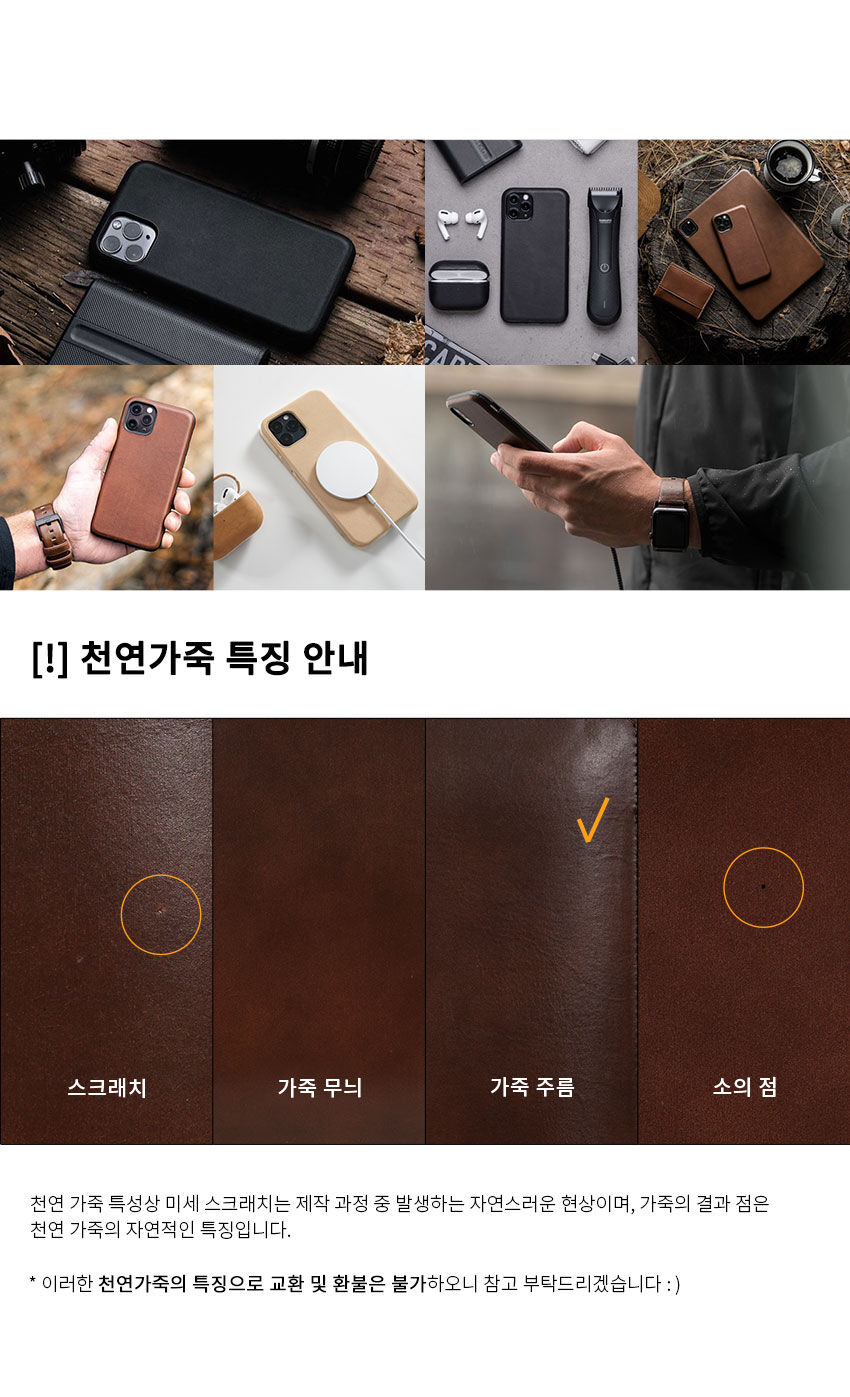 [!] 천연가죽 특징 안내

스크래치

가죽 무늬

가죽 주름

소의 점

천연 가죽 특성상 미세 스크래치는 제작 과정 중 발생하는 자연스러운 현상이며, 가죽의 결과 점은 천연 가죽의 자연적인 특징입니다.

* 이러한 천연가죽의 특징으로 교환 및 환불은 불가하오니 참고 부탁드리겠습니다 : )