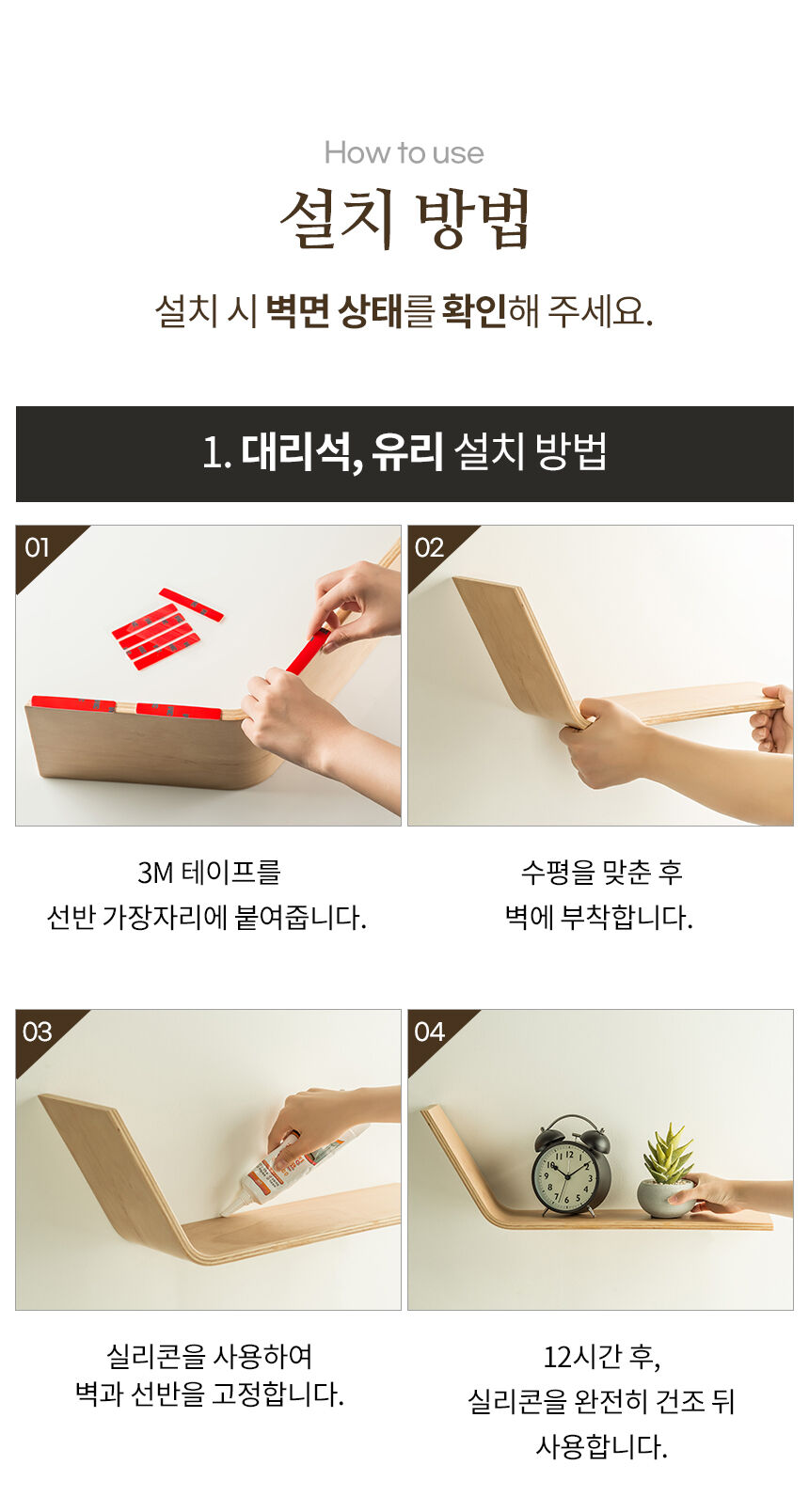 How to use

설치 방법

설치 시 벽면 상태를 확인해 주세요.

1. 대리석, 유리 설치 방법

01

3M 테이프를 선반 가장자리에 붙여줍니다.

02

수평을 맞춘 후 벽에 부착합니다.

03

실리콘을 사용하여 벽과 선반을 고정합니다.

04

12시간 후, 실리콘을 완전히 건조 뒤 사용합니다.