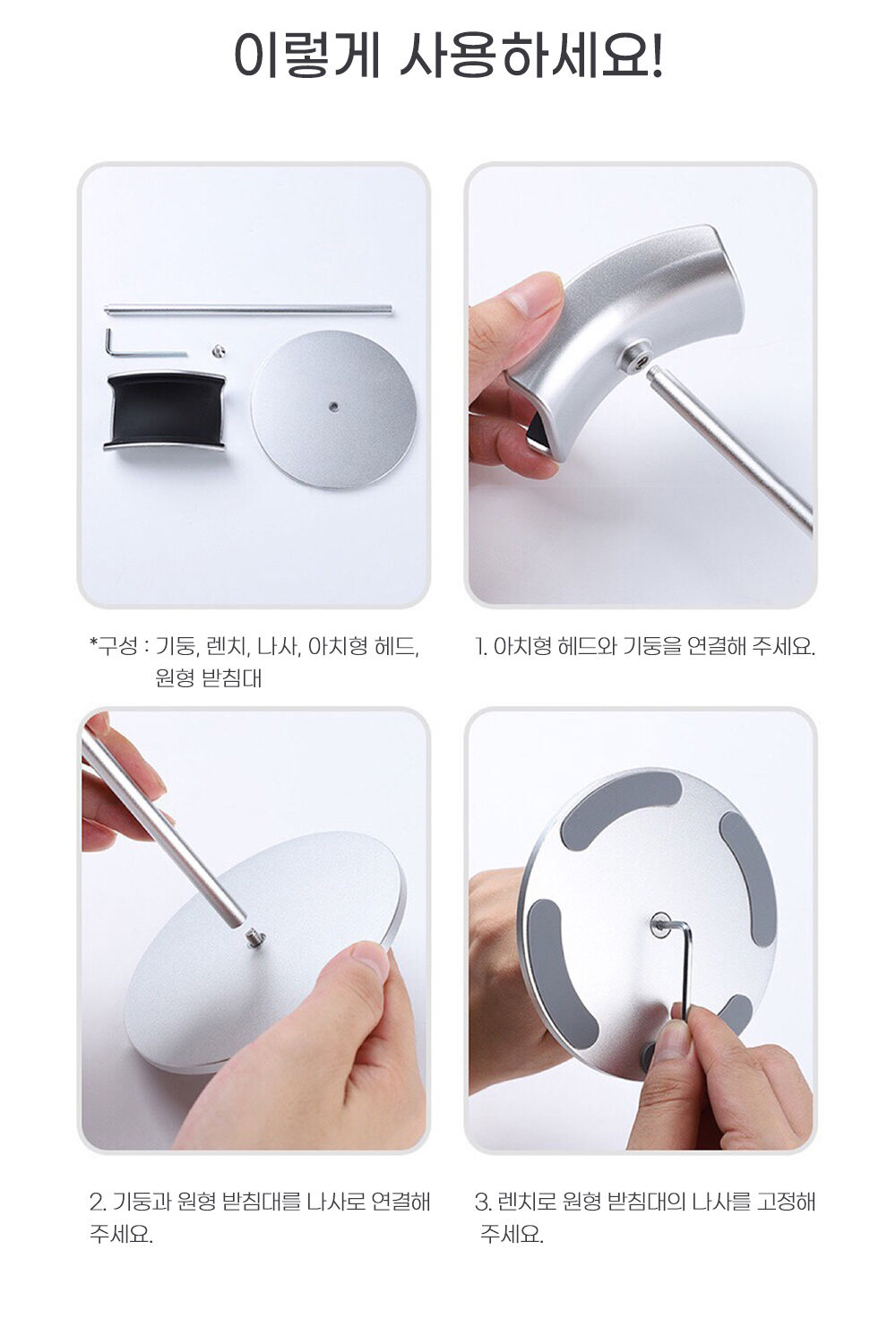 이렇게 사용하세요!

*구성 : 기둥, 렌치, 나사, 아치형 헤드, 원형 받침대

1. 아치형 헤드와 기둥을 연결해 주세요.

2. 기둥과 원형 받침대를 나사로 연결해 주세요.

3. 렌치로 원형 받침대의 나사를 고정해 주세요.