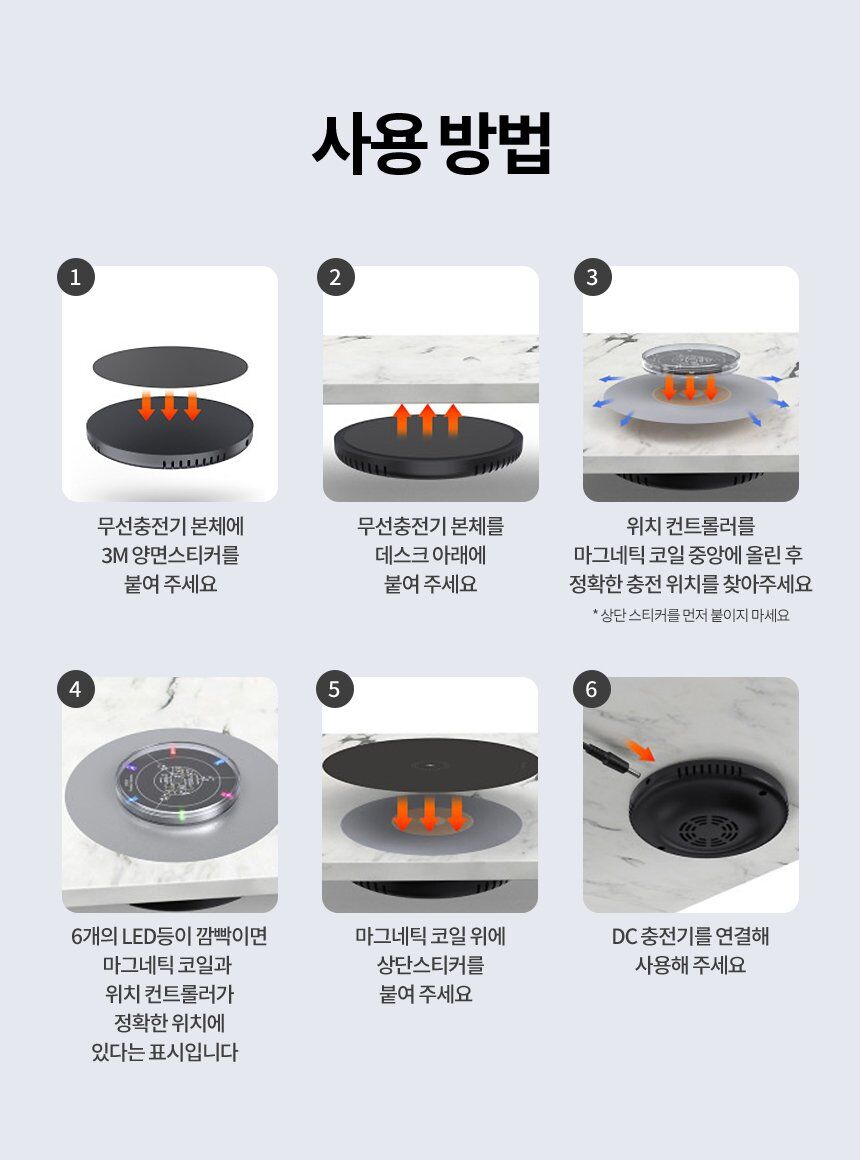 사용 방법

1

무선충전기 본체에 3M 양면스티커를 붙여 주세요

2

무선충전기 본체를 데스크 아래에 붙여 주세요

3

위치 컨트롤러를 마그네틱 코일 중앙에 올린 후 정확한 충전 위치를 찾아주세요

* 상단 스티커를 먼저 붙이지 마세요

4

6개의 LED등이 깜빡이면 마그네틱 코일과 위치 컨트롤러가 정확한 위치에 있다는 표시입니다

5

마그네틱 코일 위에 상단스티커를 붙여 주세요

6

DC 충전기를 연결해 사용해 주세요