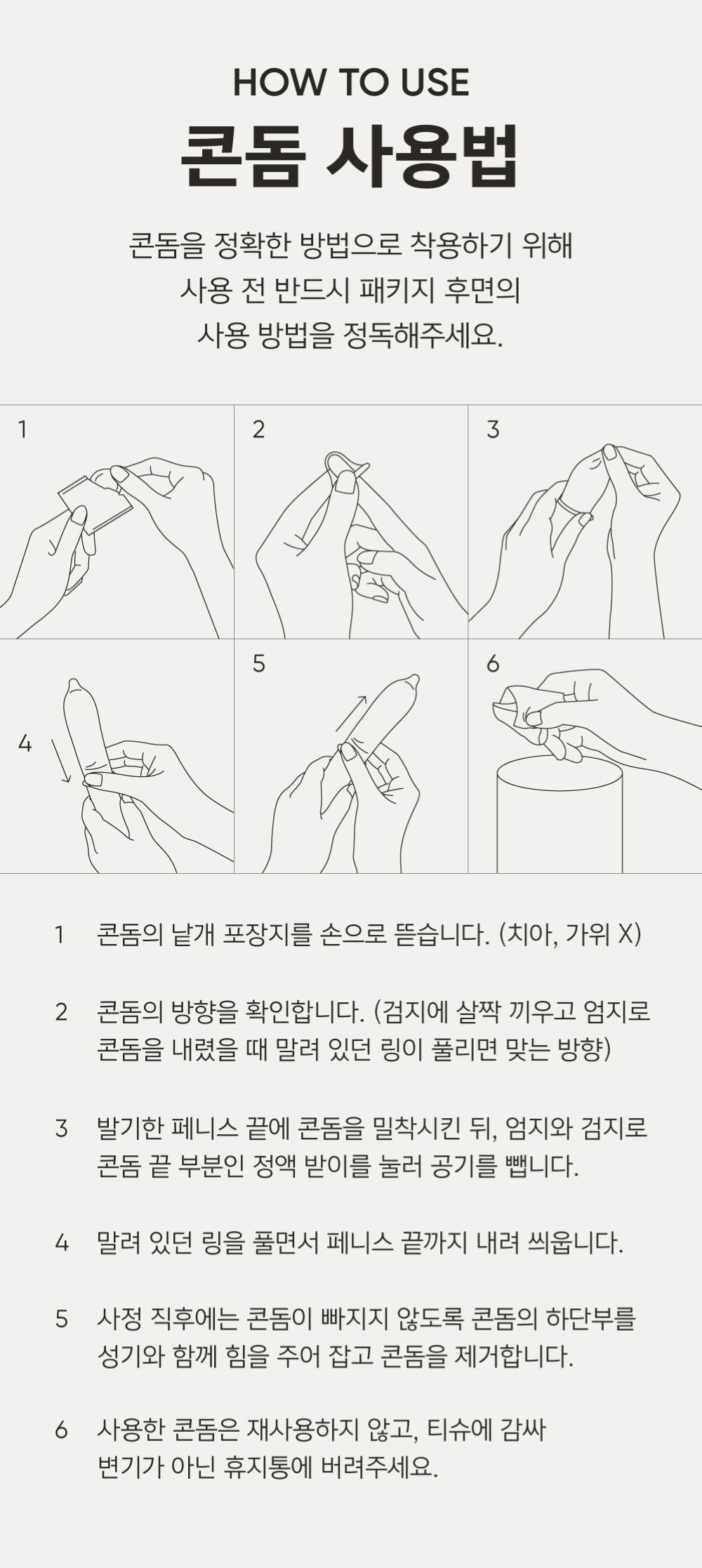 HOW TO USE

콘돔 사용법

콘돔을 정확한 방법으로 착용하기 위해 사용 전 반드시 패키지 후면의 사용 방법을 정독해주세요.

1

2

3

4

5

6

1 콘돔의 낱개 포장지를 손으로 뜯습니다. (치아, 가위 X)

2 콘돔의 방향을 확인합니다. (검지에 살짝 끼우고 엄지로 콘돔을 내렸을 때 말려 있던 링이 풀리면 맞는 방향)

3 발기한 페니스 끝에 콘돔을 밀착시킨 뒤, 엄지와 검지로 콘돔 끝 부분인 정액 받이를 눌러 공기를 뺍니다.

4 말려 있던 링을 풀면서 페니스 끝까지 내려 씌웁니다.

5 사정 직후에는 콘돔이 빠지지 않도록 콘돔의 하단부를 성기와 함께 힘을 주어 잡고 콘돔을 제거합니다.

6 사용한 콘돔은 재사용하지 않고, 티슈에 감싸 변기가 아닌 휴지통에 버려주세요.