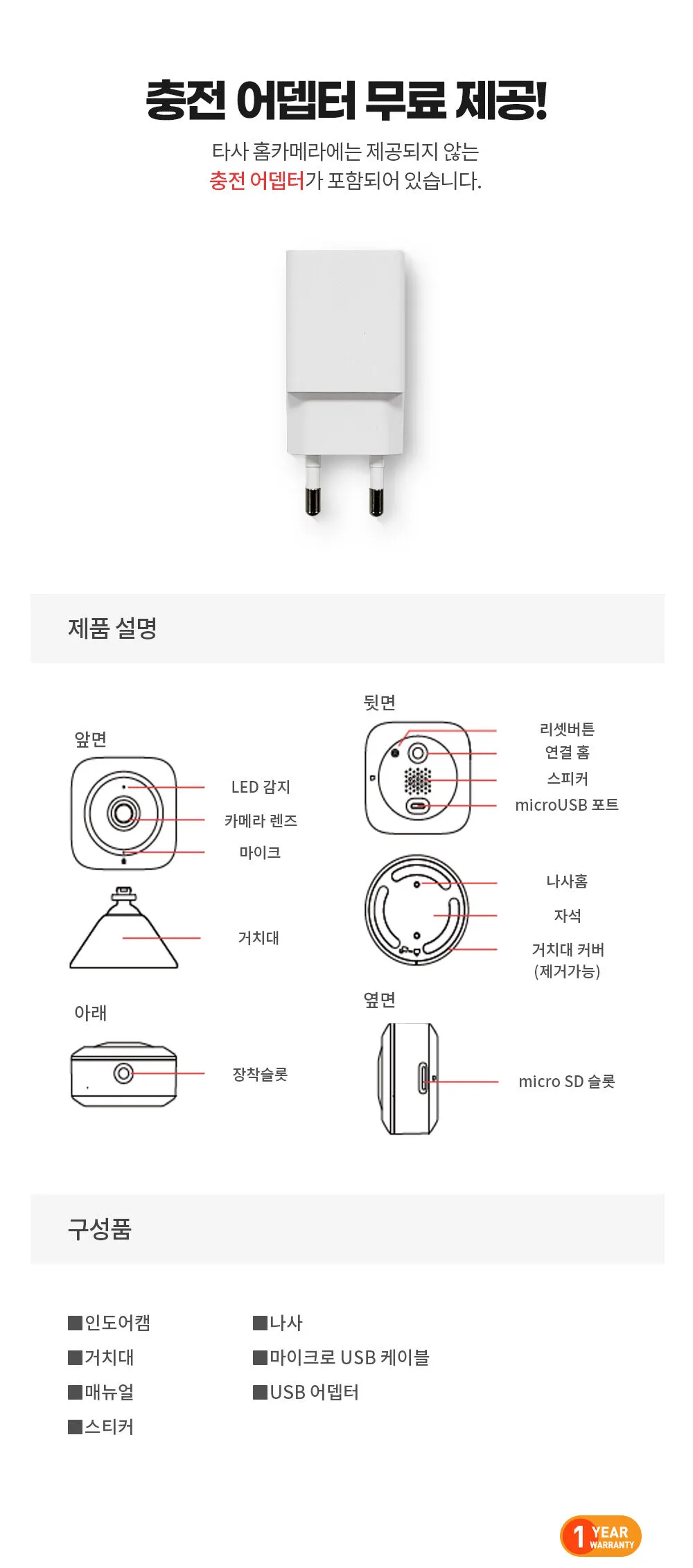 충전 어뎁터 무료 제공!

타사 홈카메라에는 제공되지 않는
충전 어뎁터가 포함되어 있습니다.

제품 설명

앞면

LED 감지
카메라 렌즈
마이크
거치대

아래

장착슬롯

뒷면

리셋버튼
연결 홈
스피커
microUSB 포트

나사홈
자석
거치대 커버 (제거가능)

옆면

micro SD 슬롯

구성품

■인도어캠
■거치대
■매뉴얼
■스티커

■나사
■마이크로 USB 케이블
■USB 어뎁터

1 YEAR WARRANTY