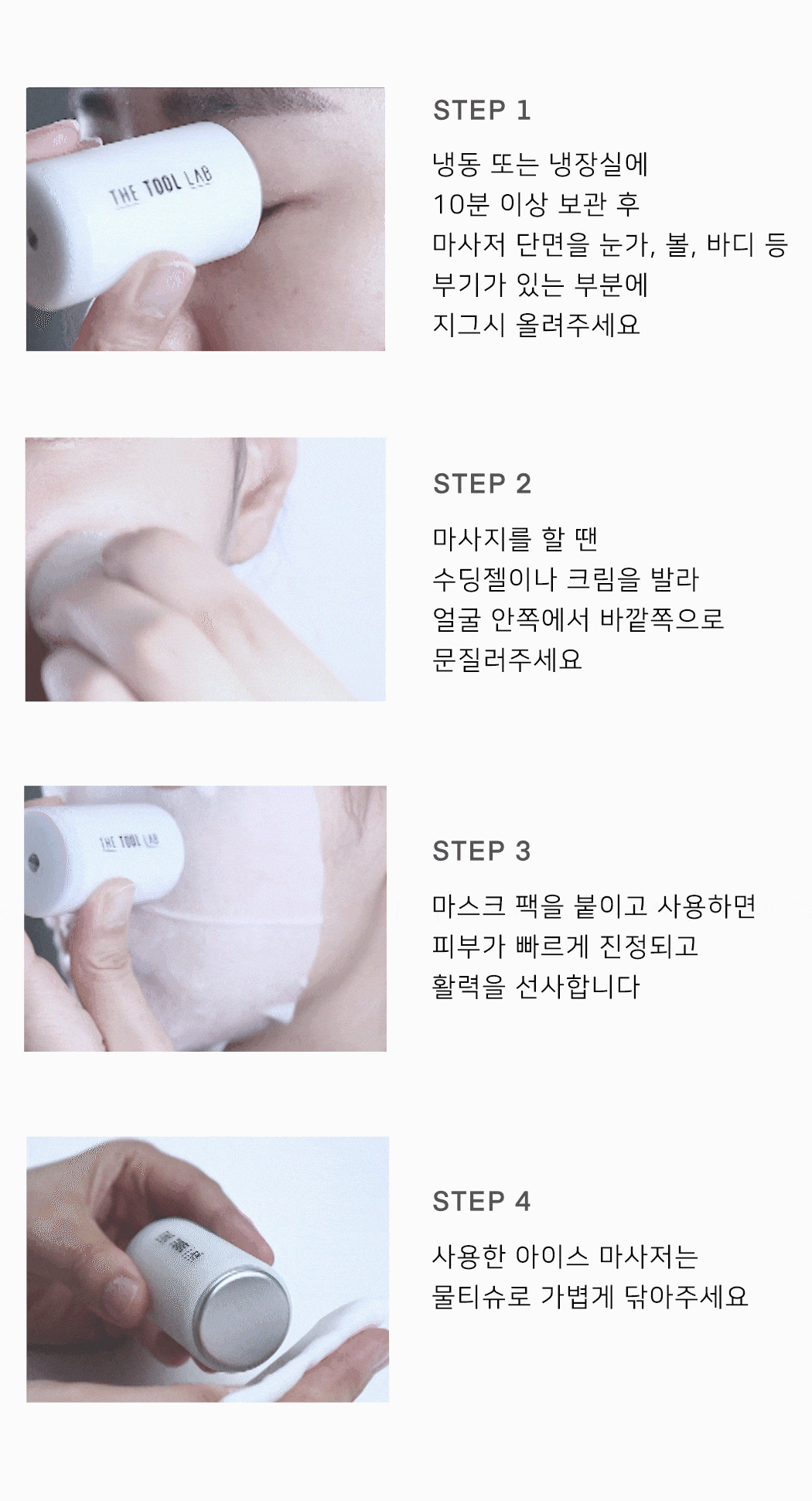 THE TOOL LAB

STEP 1

냉동 또는 냉장실에
10분 이상 보관 후
마사저 단면을 눈가, 볼, 바디 등
부기가 있는 부분에
지그시 올려주세요

STEP 2

마사지를 할 땐
수딩젤이나 크림을 발라
얼굴 안쪽에서 바깥쪽으로
문질러주세요

THE TOOL LAB

STEP 3

마스크 팩을 붙이고 사용하면
피부가 빠르게 진정되고
활력을 선사합니다

STEP 4

사용한 아이스 마사저는
물티슈로 가볍게 닦아주세요