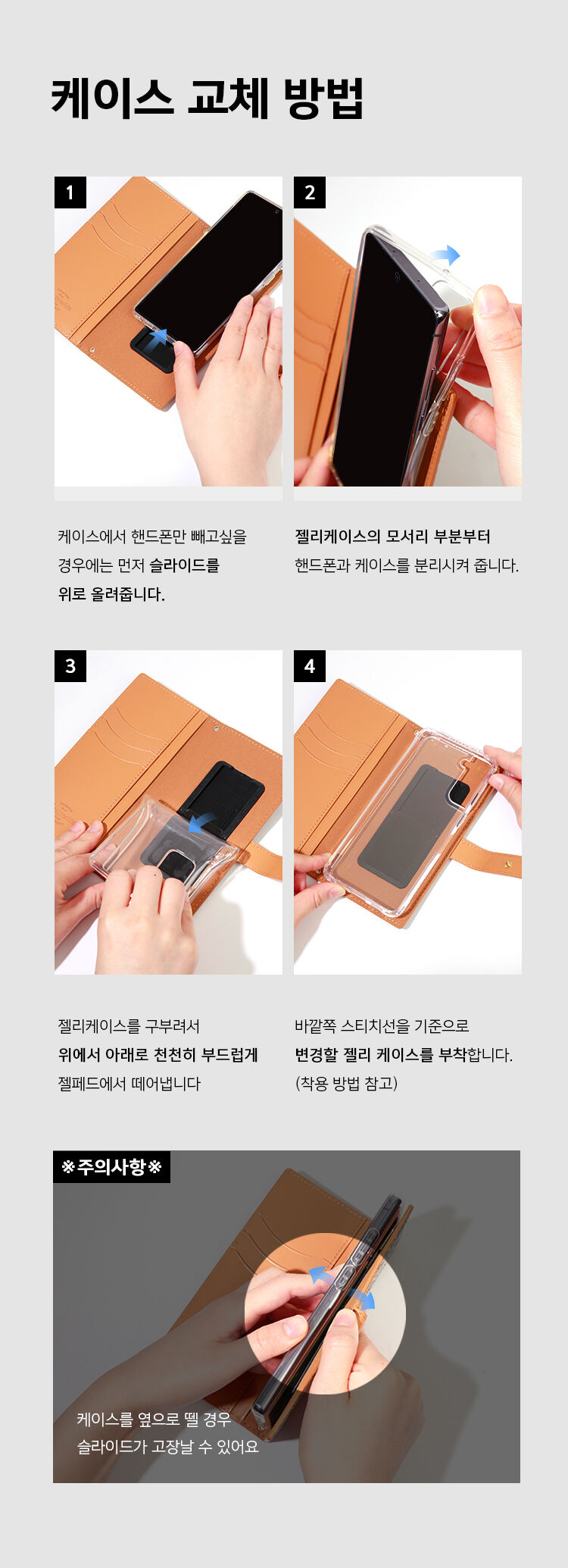 케이스 교체 방법

1

케이스에서 핸드폰만 빼고싶을 경우에는 먼저 슬라이드를 위로 올려줍니다.

2

젤리케이스의 모서리 부분부터 핸드폰과 케이스를 분리시켜 줍니다.

3

젤리케이스를 구부려서 위에서 아래로 천천히 부드럽게 젤페드에서 떼어냅니다

4

바깥쪽 스티치선을 기준으로 변경할 젤리 케이스를 부착합니다. (착용 방법 참고)

※주의사항※

케이스를 옆으로 뗄 경우 슬라이드가 고장날 수 있어요