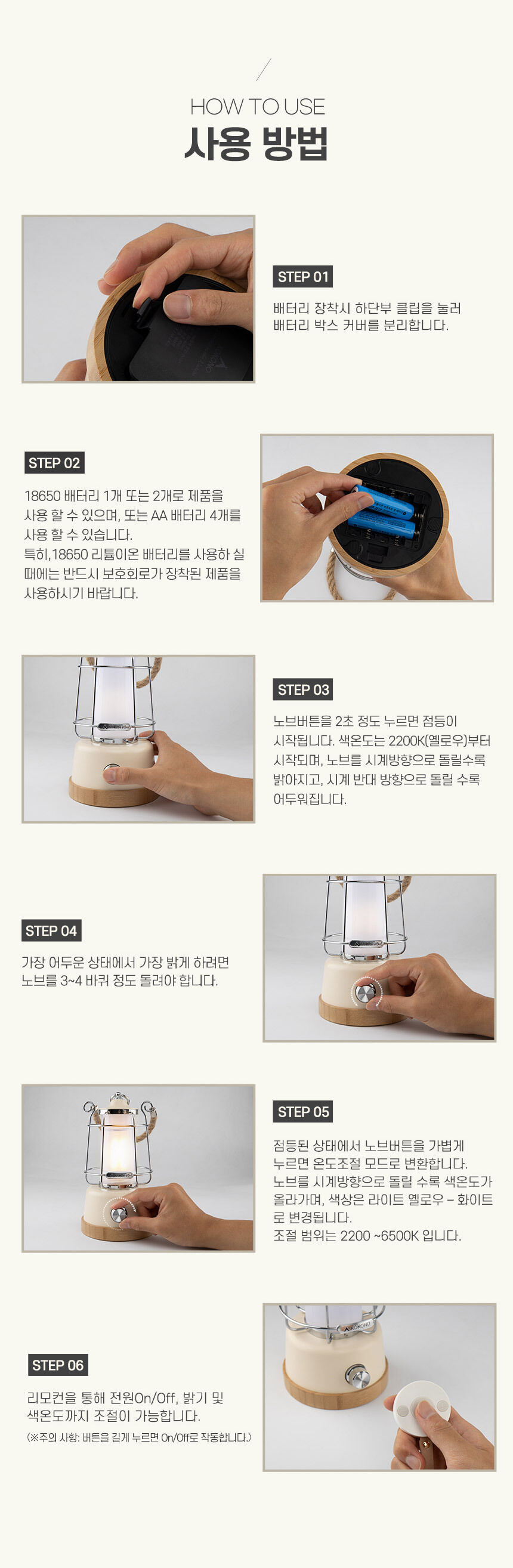 HOW TO USE
사용 방법

STEP 01

배터리 장착시 하단부 클립을 눌러 배터리 박스 커버를 분리합니다.

STEP 02

18650 배터리 1개 또는 2개로 제품을 사용 할 수 있으며, 또는 AA 배터리 4개를 사용 할 수 있습니다.
특히,18650 리튬이온 배터리를 사용하 실 때에는 반드시 보호회로가 장착된 제품을 사용하시기 바랍니다.

STEP 03

노브버튼을 2초 정도 누르면 점등이 시작됩니다. 색온도는 2200K(옐로우)부터 시작되며, 노브를 시계방향으로 돌릴수록 밝아지고, 시계 반대 방향으로 돌릴 수록 어두워집니다.

STEP 04

가장 어두운 상태에서 가장 밝게 하려면 노브를 3~4 바퀴 정도 돌려야 합니다.

STEP 05

점등된 상태에서 노브버튼을 가볍게 누르면 온도조절 모드로 변환합니다. 노브를 시계방향으로 돌릴 수록 색온도가 올라가며, 색상은 라이트 옐로우 – 화이트로 변경됩니다.
조절 범위는 2200 ~6500K 입니다.

STEP 06

리모컨을 통해 전원On/Off, 밝기 및 색온도까지 조절이 가능합니다.
(※주의 사항: 버튼을 길게 누르면 On/Off로 작동합니다.)