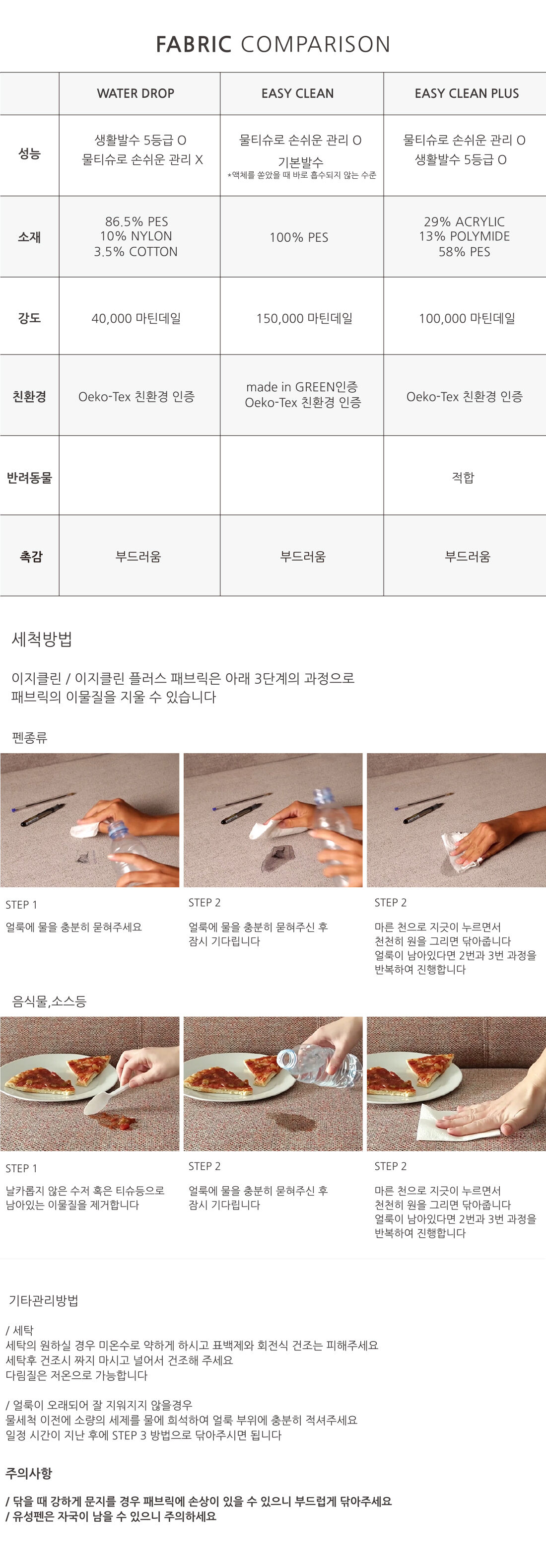 FABRIC COMPARISON

| | WATER DROP | EASY CLEAN | EASY CLEAN PLUS |
|---|---|---|---|
| 성능 | 생활발수 5등급 O 물티슈로 손쉬운 관리 X | 물티슈로 손쉬운 관리 O 기본발수 *액체를 쏟았을 때 바로 흡수되지 않는 수준 | 물티슈로 손쉬운 관리 O 생활발수 5등급 O |
| 소재 | 86.5% PES 10% NYLON 3.5% COTTON | 100% PES | 29% ACRYLIC 13% POLYMIDE 58% PES |
| 강도 | 40,000 마틴데일 | 150,000 마틴데일 | 100,000 마틴데일 |
| 친환경 | Oeko-Tex 친환경 인증 | made in GREEN인증 Oeko-Tex 친환경 인증 | Oeko-Tex 친환경 인증 |
| 반려동물 | | | 적합 |
| 촉감 | 부드러움 | 부드러움 | 부드러움 |

세척방법

이지클린 / 이지클린 플러스 패브릭은 아래 3단계의 과정으로 패브릭의 이물질을 지울 수 있습니다

펜종류

STEP 1
얼룩에 물을 충분히 묻혀주세요

STEP 2
얼룩에 물을 충분히 묻혀주신 후 잠시 기다립니다

STEP 2
마른 천으로 지긋이 누르면서 천천히 원을 그리면 닦아줍니다 얼룩이 남아있다면 2번과 3번 과정을 반복하여 진행합니다

음식물,소스등

STEP 1
날카롭지 않은 수저 혹은 티슈등으로 남아있는 이물질을 제거합니다

STEP 2
얼룩에 물을 충분히 묻혀주신 후 잠시 기다립니다

STEP 2
마른 천으로 지긋이 누르면서 천천히 원을 그리면 닦아줍니다 얼룩이 남아있다면 2번과 3번 과정을 반복하여 진행합니다

기타관리방법

/ 세탁
세탁의 원하실 경우 미온수로 약하게 하시고 표백제와 회전식 건조는 피해주세요
세탁후 건조시 짜지 마시고 널어서 건조해 주세요
다림질은 저온으로 가능합니다

/ 얼룩이 오래되어 잘 지워지지 않을경우
물세척 이전에 소량의 세제를 물에 희석하여 얼룩 부위에 충분히 적셔주세요
일정 시간이 지난 후에 STEP 3 방법으로 닦아주시면 됩니다

주의사항

/ 닦을 때 강하게 문지를 경우 패브릭에 손상이 있을 수 있으니 부드럽게 닦아주세요
/ 유성펜은 자국이 남을 수 있으니 주의하세요