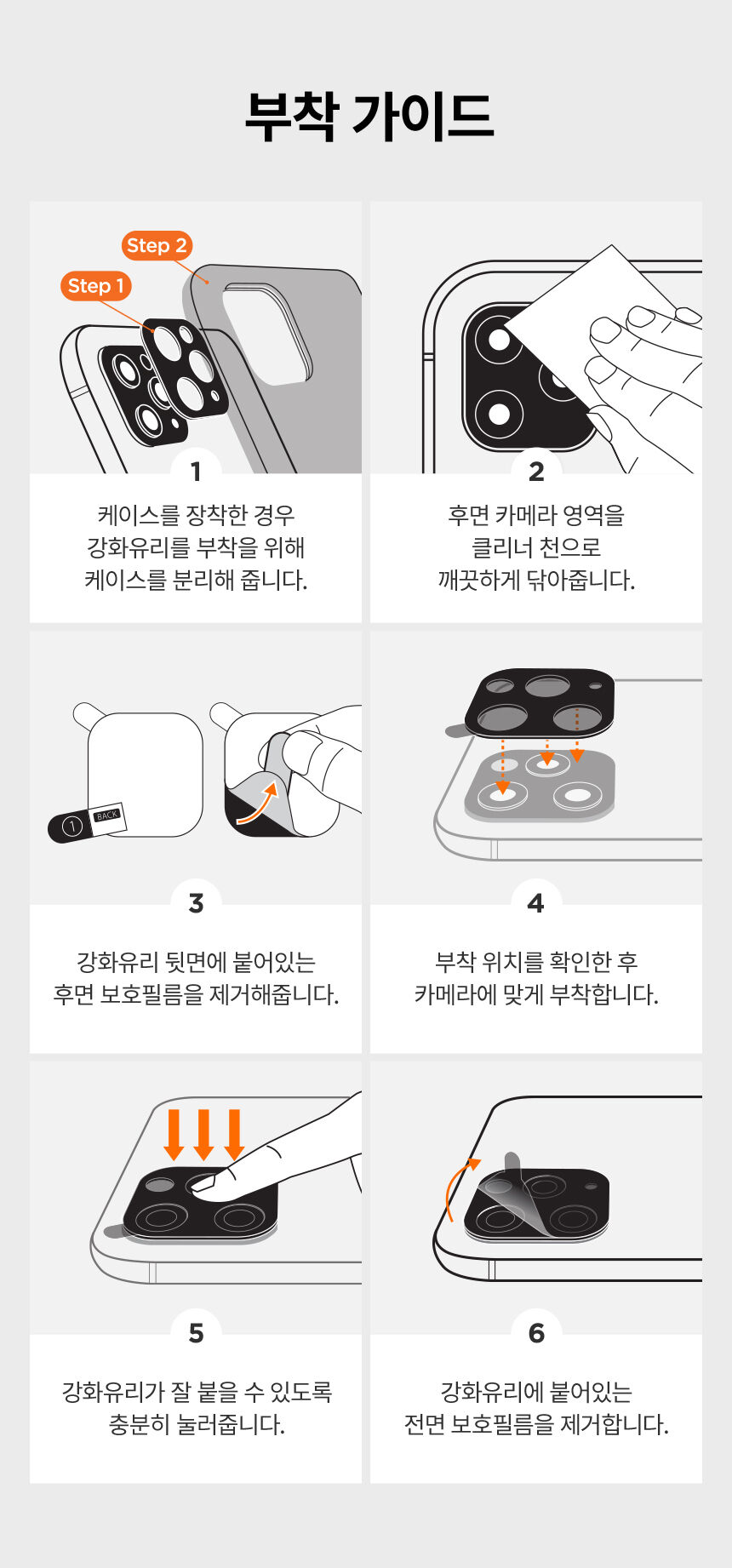 부착 가이드

Step 2
Step 1

1
케이스를 장착한 경우 강화유리를 부착을 위해 케이스를 분리해 줍니다.

2
후면 카메라 영역을 클리너 천으로 깨끗하게 닦아줍니다.

1 BACK

3
강화유리 뒷면에 붙어있는 후면 보호필름을 제거해줍니다.

4
부착 위치를 확인한 후 카메라에 맞게 부착합니다.

5
강화유리가 잘 붙을 수 있도록 충분히 눌러줍니다.

6
강화유리에 붙어있는 전면 보호필름을 제거합니다.