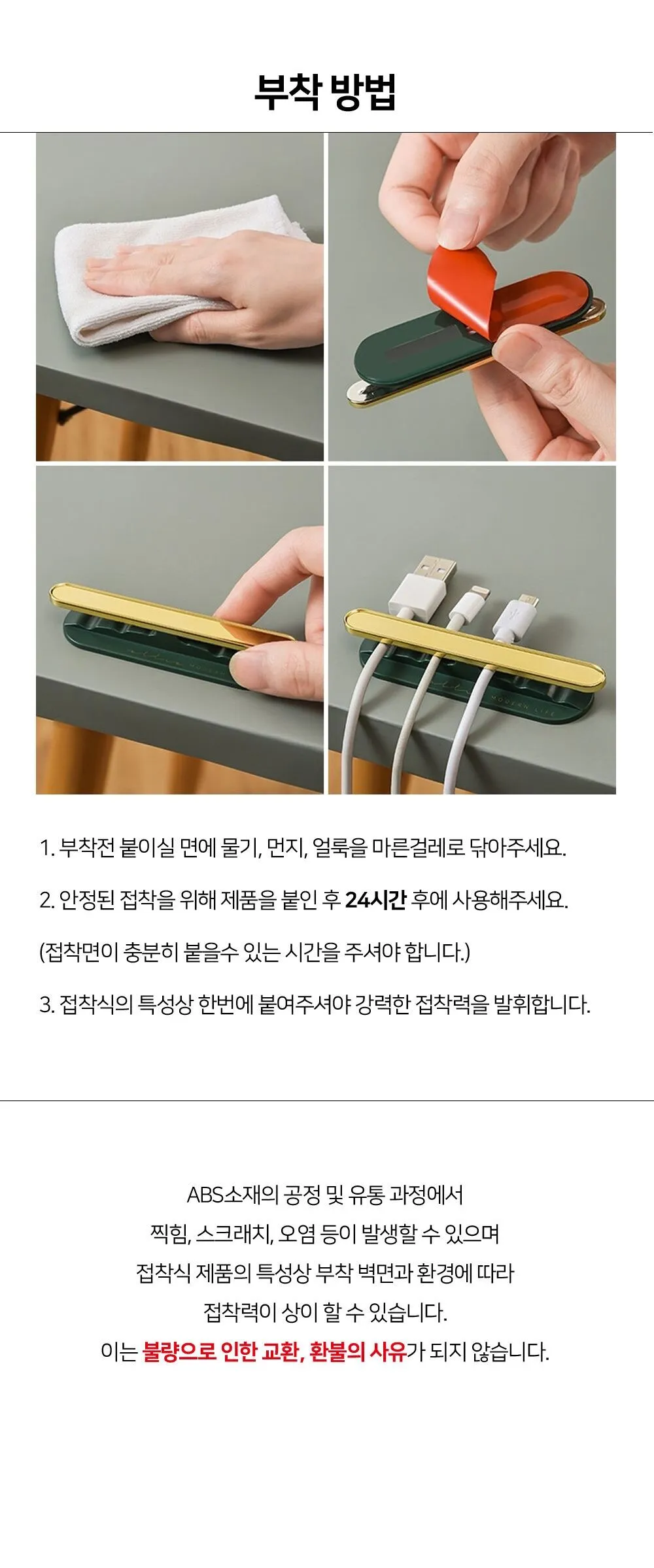 부착 방법

MODERN LIFE

1. 부착전 붙이실 면에 물기, 먼지, 얼룩을 마른걸레로 닦아주세요.

2. 안정된 접착을 위해 제품을 붙인 후 24시간 후에 사용해주세요.

(접착면이 충분히 붙을수 있는 시간을 주셔야 합니다.)

3. 접착식의 특성상 한번에 붙여주셔야 강력한 접착력을 발휘합니다.

ABS소재의 공정 및 유통 과정에서
찍힘, 스크래치, 오염 등이 발생할 수 있으며
접착식 제품의 특성상 부착 벽면과 환경에 따라
접착력이 상이 할 수 있습니다.
이는 불량으로 인한 교환, 환불의 사유가 되지 않습니다.