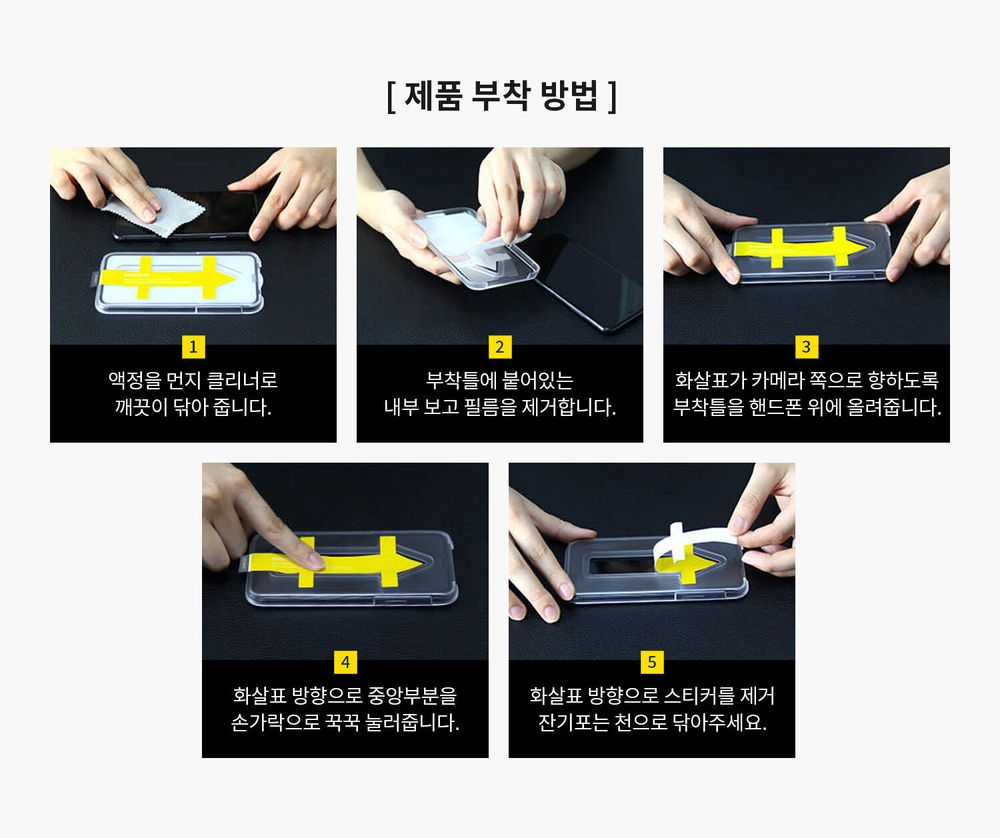 [ 제품 부착 방법 ]

1
액정을 먼지 클리너로
깨끗이 닦아 줍니다.

2
부착틀에 붙어있는
내부 보고 필름을 제거합니다.

3
화살표가 카메라 쪽으로 향하도록
부착틀을 핸드폰 위에 올려줍니다.

4
화살표 방향으로 중앙부분을
손가락으로 꾹꾹 눌러줍니다.

5
화살표 방향으로 스티커를 제거
잔기포는 천으로 닦아주세요.