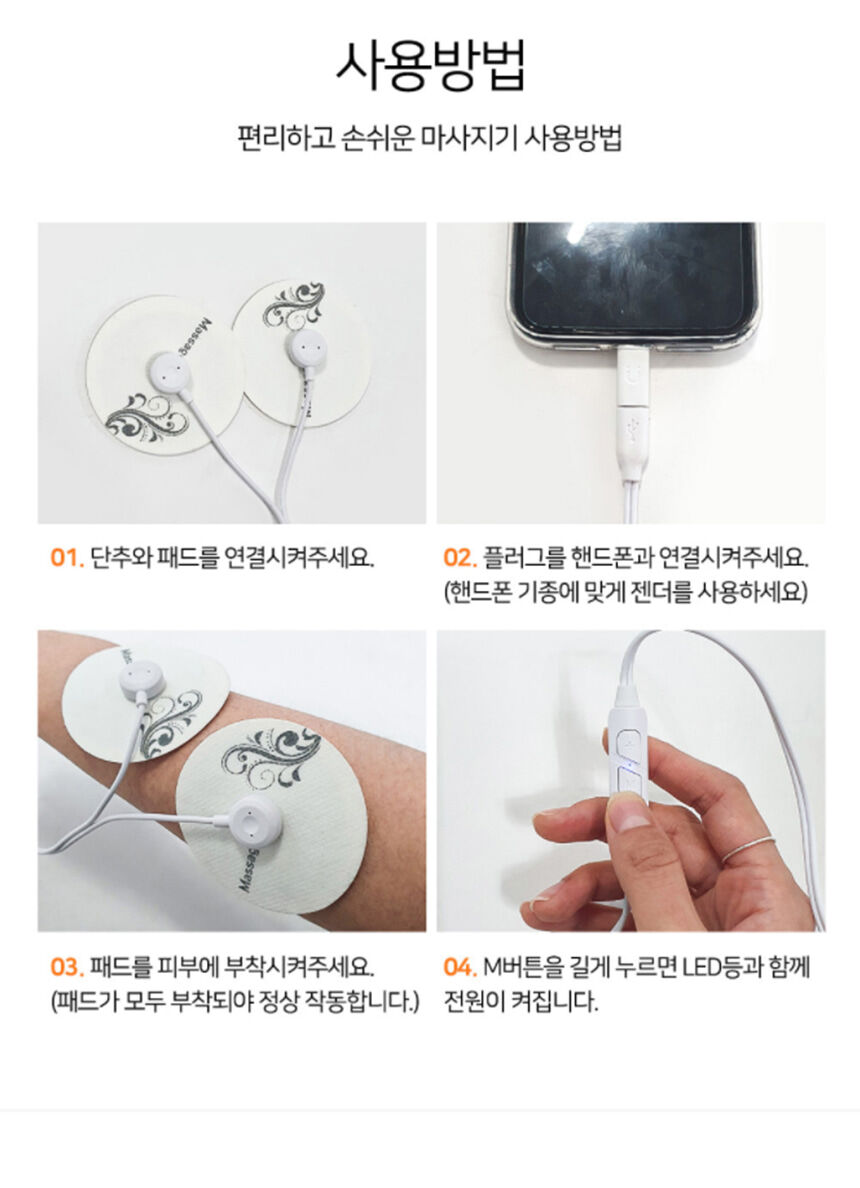 사용방법

편리하고 손쉬운 마사지기 사용방법

01. 단추와 패드를 연결시켜주세요.

02. 플러그를 핸드폰과 연결시켜주세요.
(핸드폰 기종에 맞게 젠더를 사용하세요)

03. 패드를 피부에 부착시켜주세요.
(패드가 모두 부착되야 정상 작동합니다.)

04. M버튼을 길게 누르면 LED등과 함께 전원이 켜집니다.