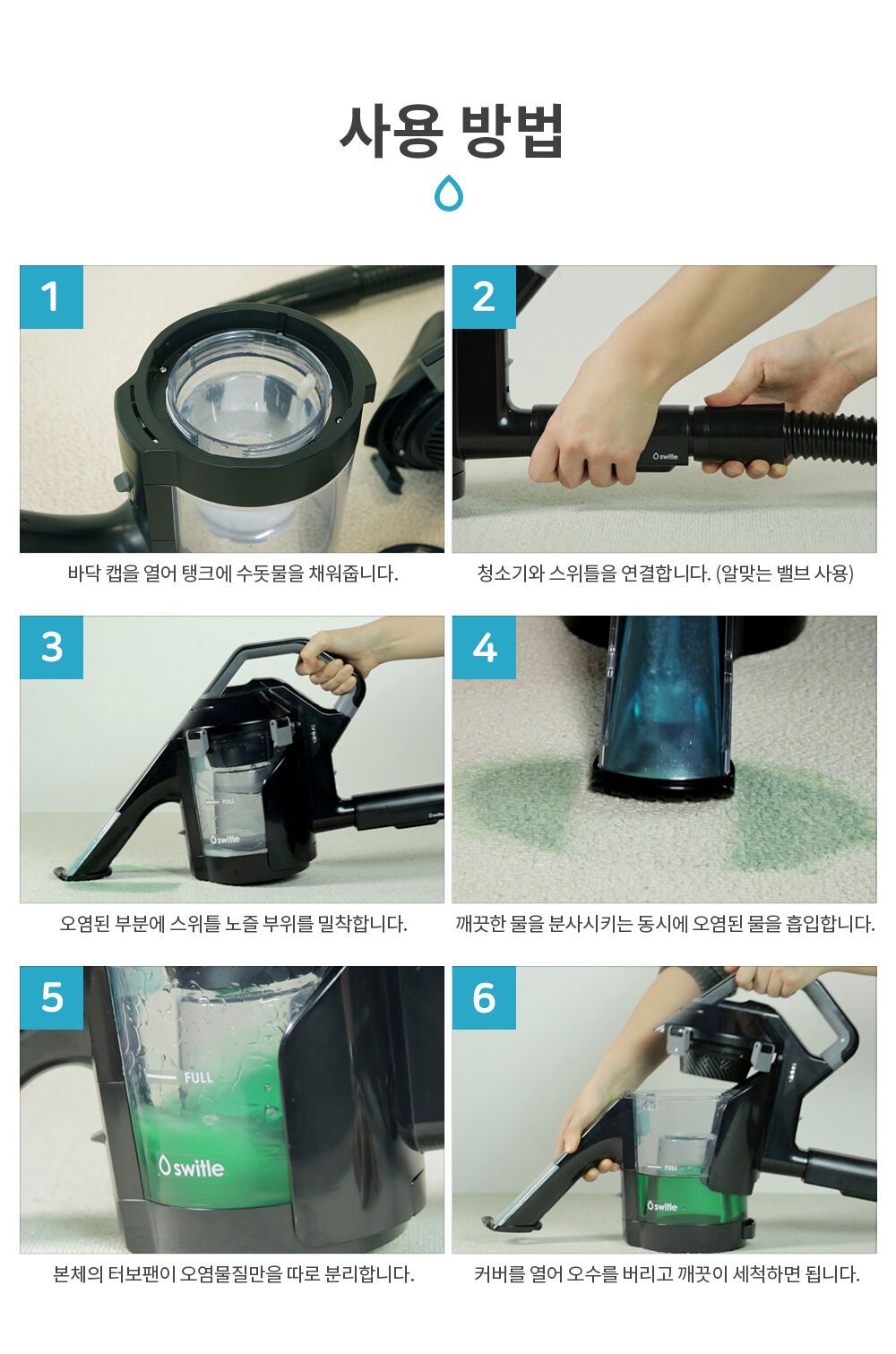 사용 방법

1

바닥 캡을 열어 탱크에 수돗물을 채워줍니다.

2

switle

청소기와 스위틀을 연결합니다. (알맞는 밸브 사용)

3

FULL

switle

switle

오염된 부분에 스위틀 노즐 부위를 밀착합니다.

4

깨끗한 물을 분사시키는 동시에 오염된 물을 흡입합니다.

5

FULL

switle

본체의 터보팬이 오염물질만을 따로 분리합니다.

6

FULL

switle

커버를 열어 오수를 버리고 깨끗이 세척하면 됩니다.