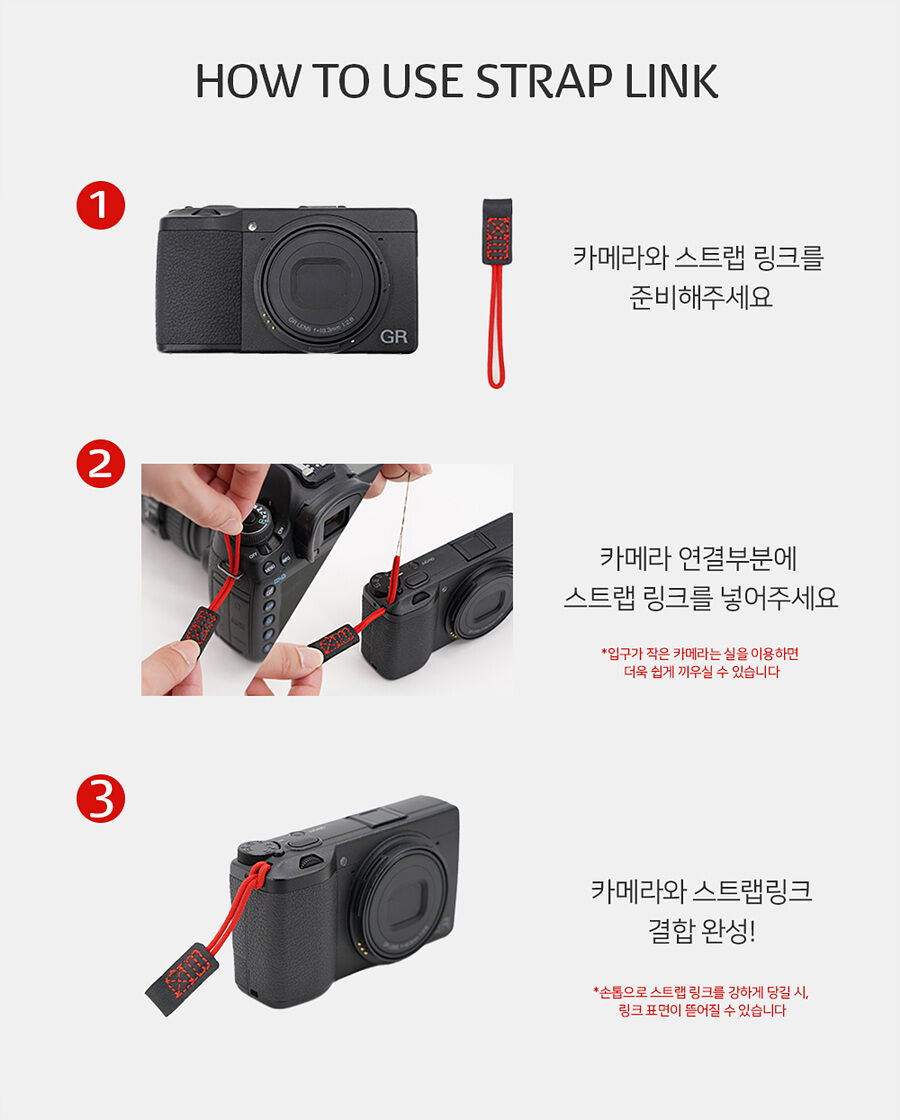 HOW TO USE STRAP LINK

1

GR LENS f=18.3mm 1:2.8

GR

카메라와 스트랩 링크를 준비해주세요

2

카메라 연결부분에 스트랩 링크를 넣어주세요

*입구가 작은 카메라는 실을 이용하면 더욱 쉽게 끼우실 수 있습니다

3

카메라와 스트랩링크 결합 완성!

*손톱으로 스트랩 링크를 강하게 당길 시, 링크 표면이 뜯어질 수 있습니다