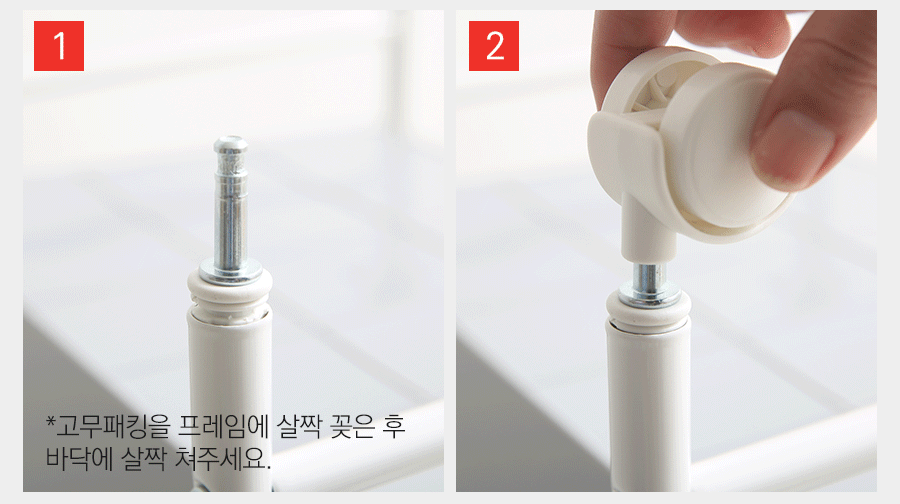 1

*고무패킹을 프레임에 살짝 꽂은 후 바닥에 살짝 쳐주세요.

2