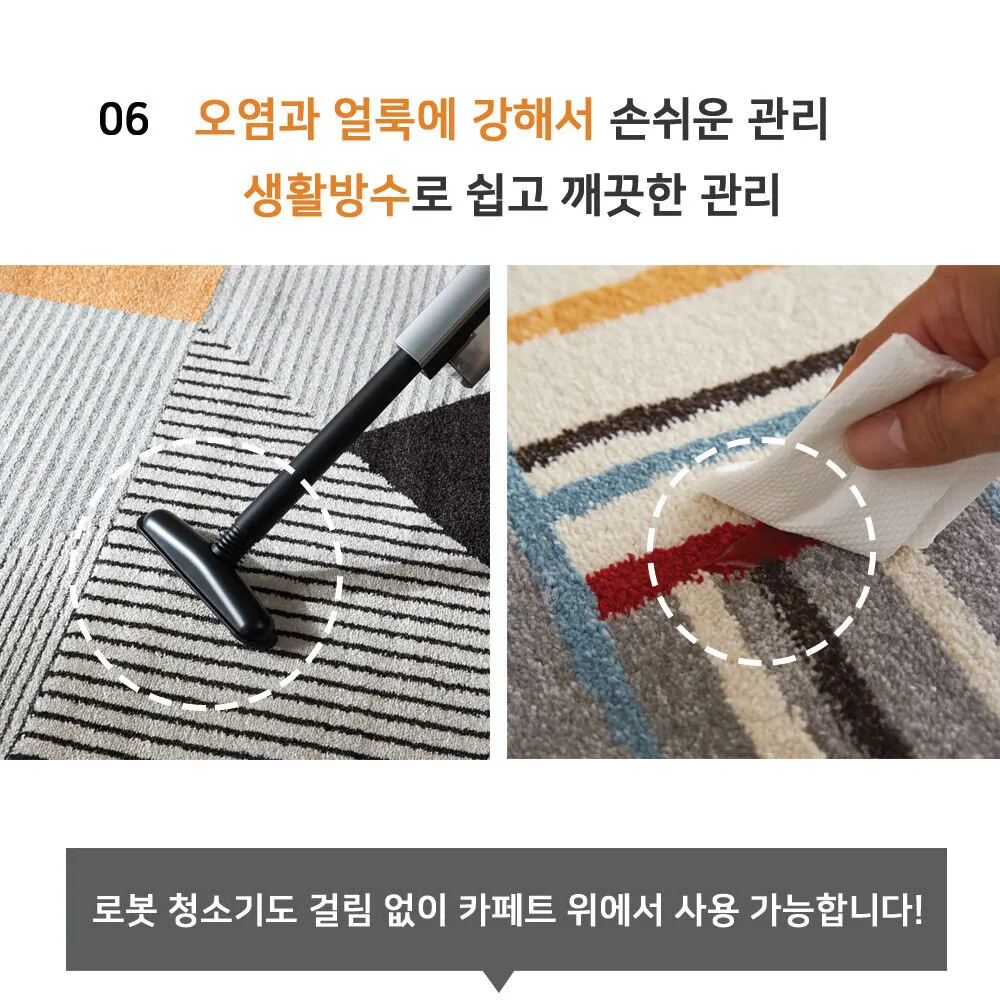 06 오염과 얼룩에 강해서 손쉬운 관리
생활방수로 쉽고 깨끗한 관리

로봇 청소기도 걸림 없이 카페트 위에서 사용 가능합니다!