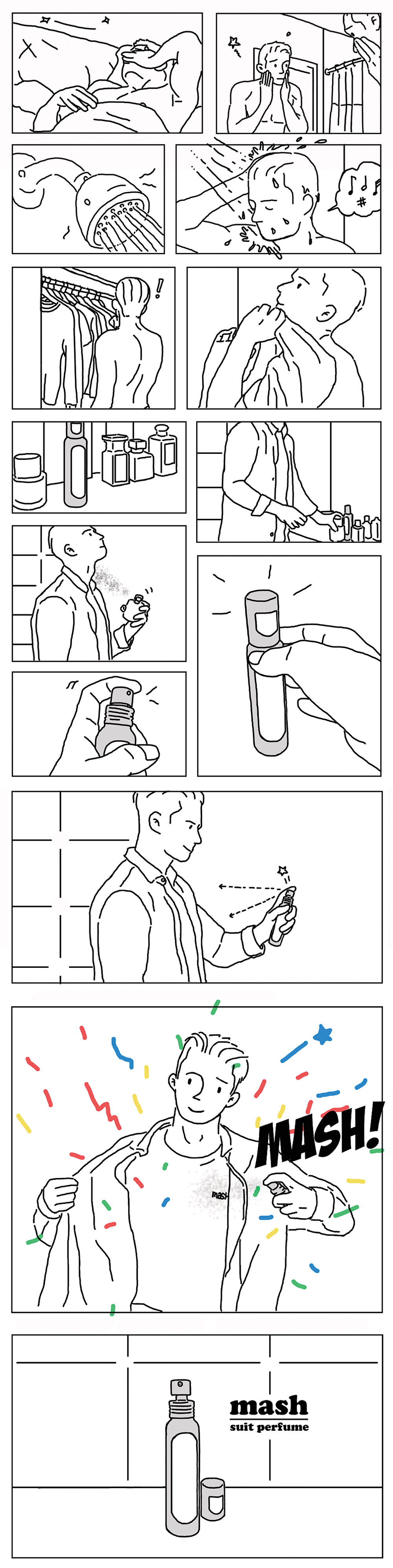 !

MASH!

mash

mash
suit perfume