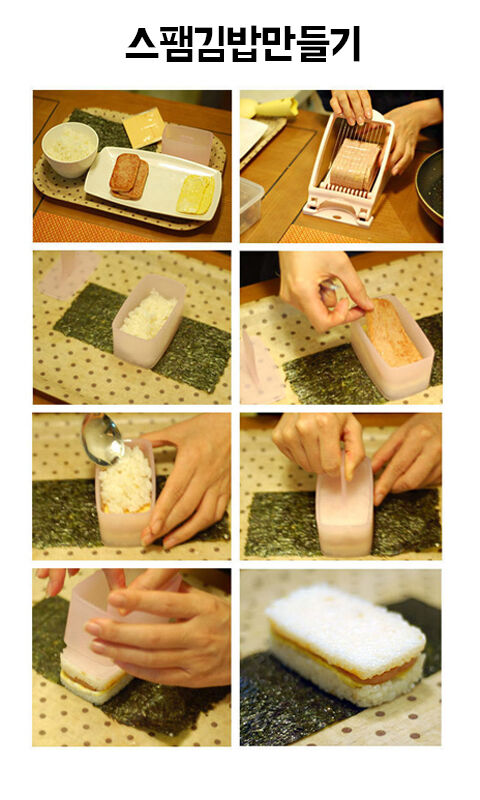 스팸김밥만들기