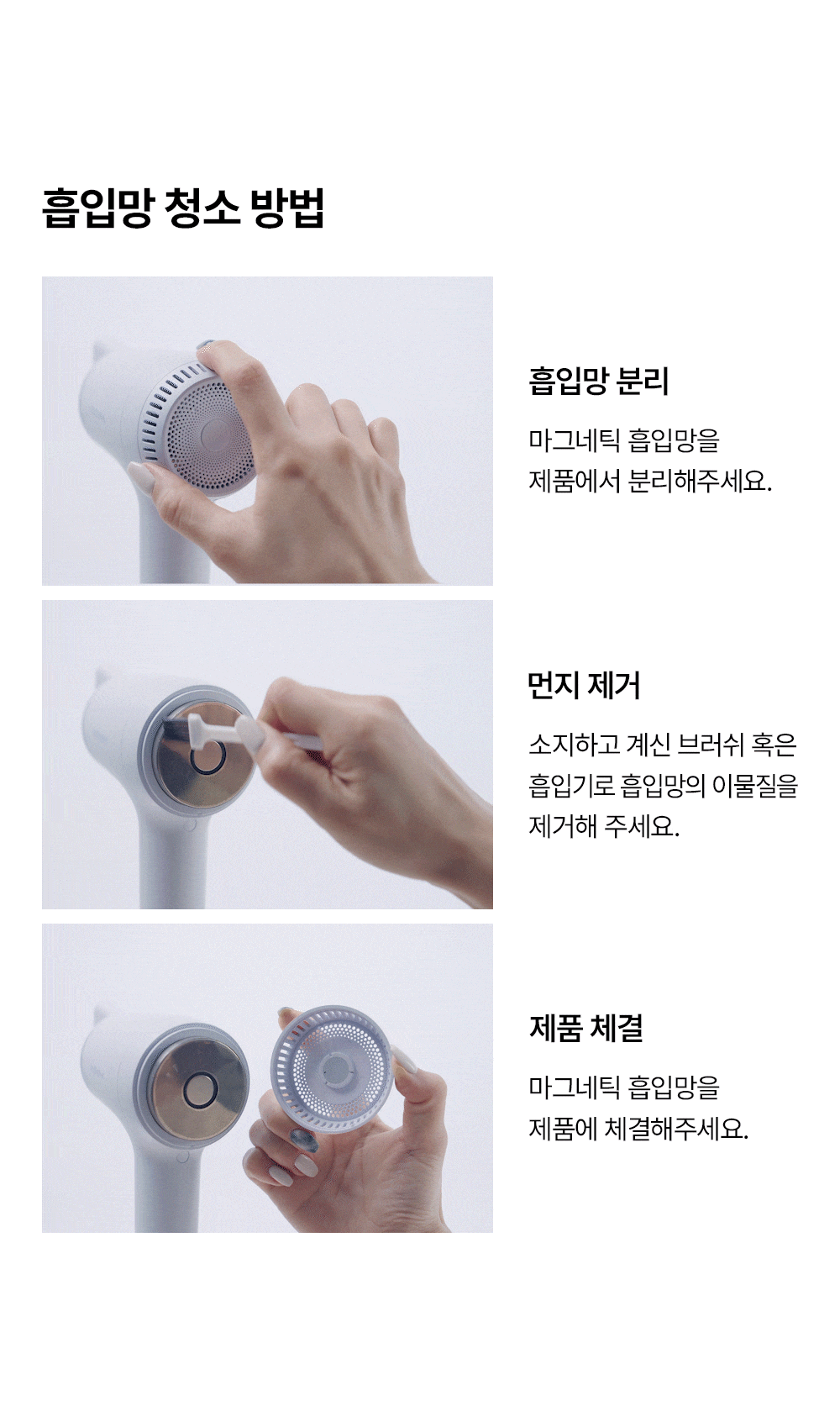 흡입망 청소 방법

흡입망 분리

마그네틱 흡입망을 제품에서 분리해주세요.

먼지 제거

소지하고 계신 브러쉬 혹은 흡입기로 흡입망의 이물질을 제거해 주세요.

제품 체결

마그네틱 흡입망을 제품에 체결해주세요.