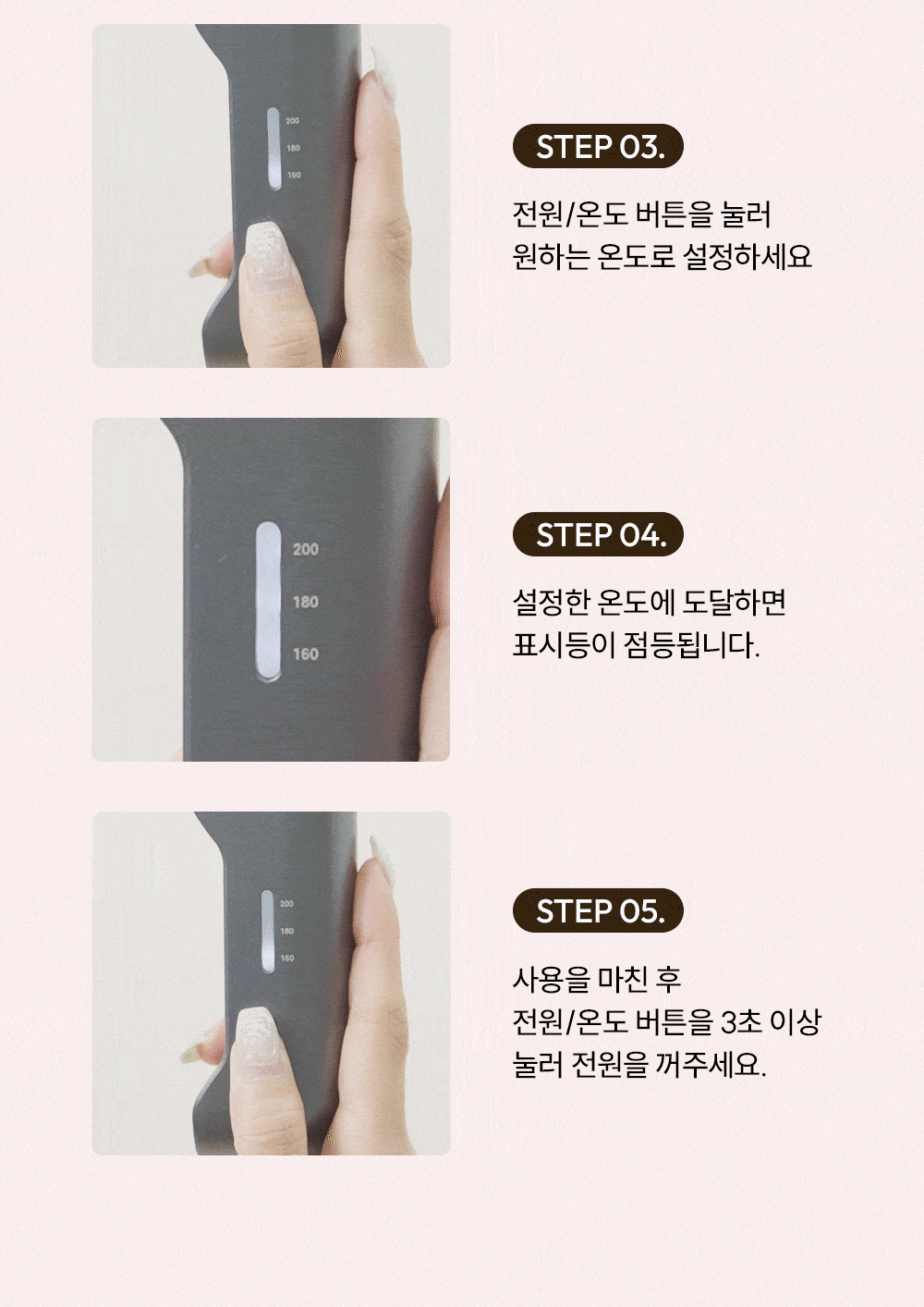 200
180
160

STEP 03.

전원/온도 버튼을 눌러
원하는 온도로 설정하세요

200
180
160

STEP 04.

설정한 온도에 도달하면
표시등이 점등됩니다.

200
180
160

STEP 05.

사용을 마친 후
전원/온도 버튼을 3초 이상
눌러 전원을 꺼주세요.