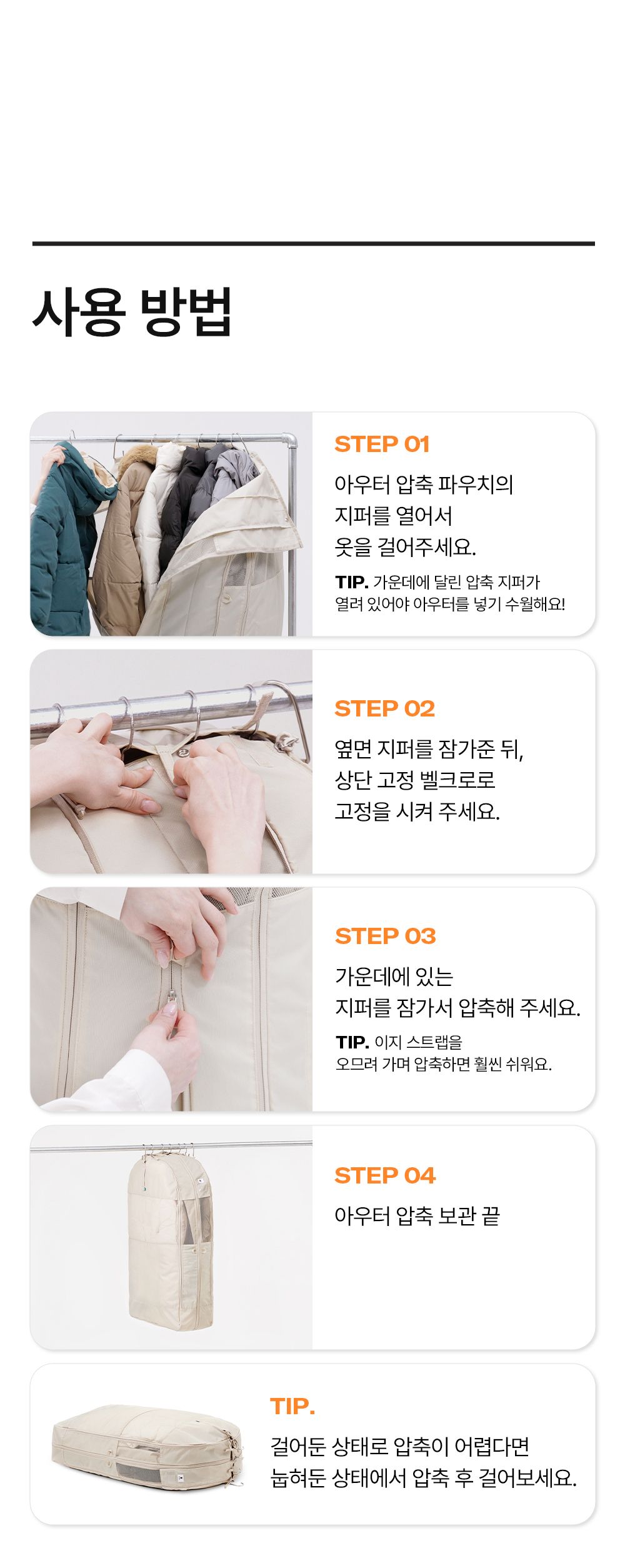 사용 방법

STEP 01

아우터 압축 파우치의 지퍼를 열어서 옷을 걸어주세요.

TIP. 가운데에 달린 압축 지퍼가 열려 있어야 아우터를 넣기 수월해요!

STEP 02

옆면 지퍼를 잠가준 뒤, 상단 고정 벨크로로 고정을 시켜 주세요.

STEP 03

가운데에 있는 지퍼를 잠가서 압축해 주세요.

TIP. 이지 스트랩을 오므려 가며 압축하면 훨씬 쉬워요.

STEP 04

아우터 압축 보관 끝

TIP.

걸어둔 상태로 압축이 어렵다면 눕혀둔 상태에서 압축 후 걸어보세요.