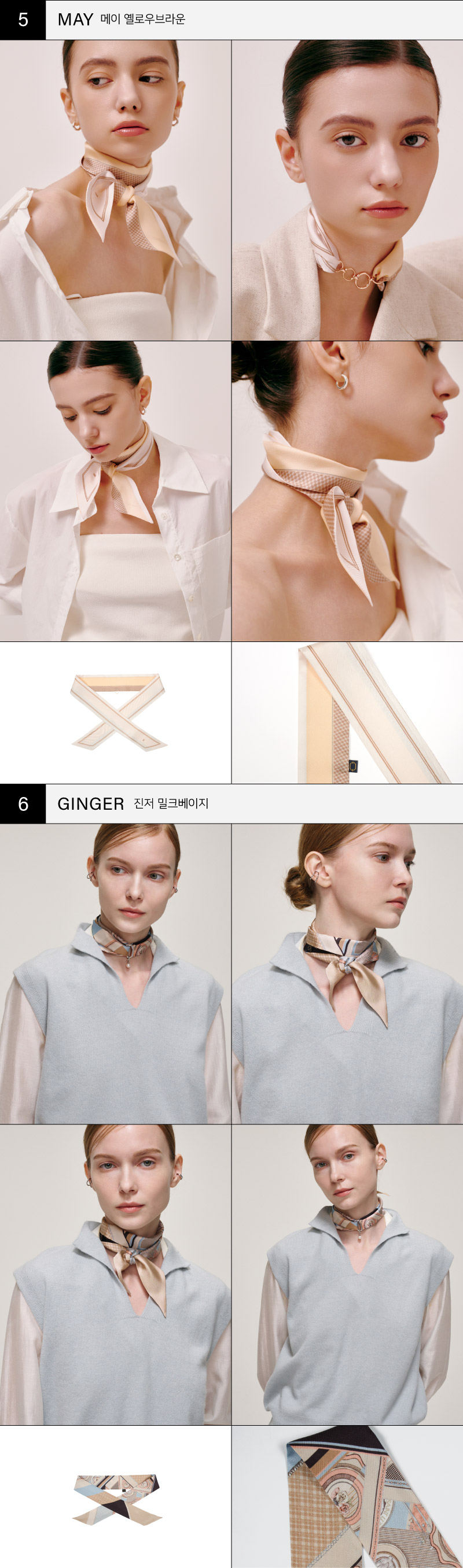 5 MAY 메이 옐로우브라운

6 GINGER 진저 밀크베이지