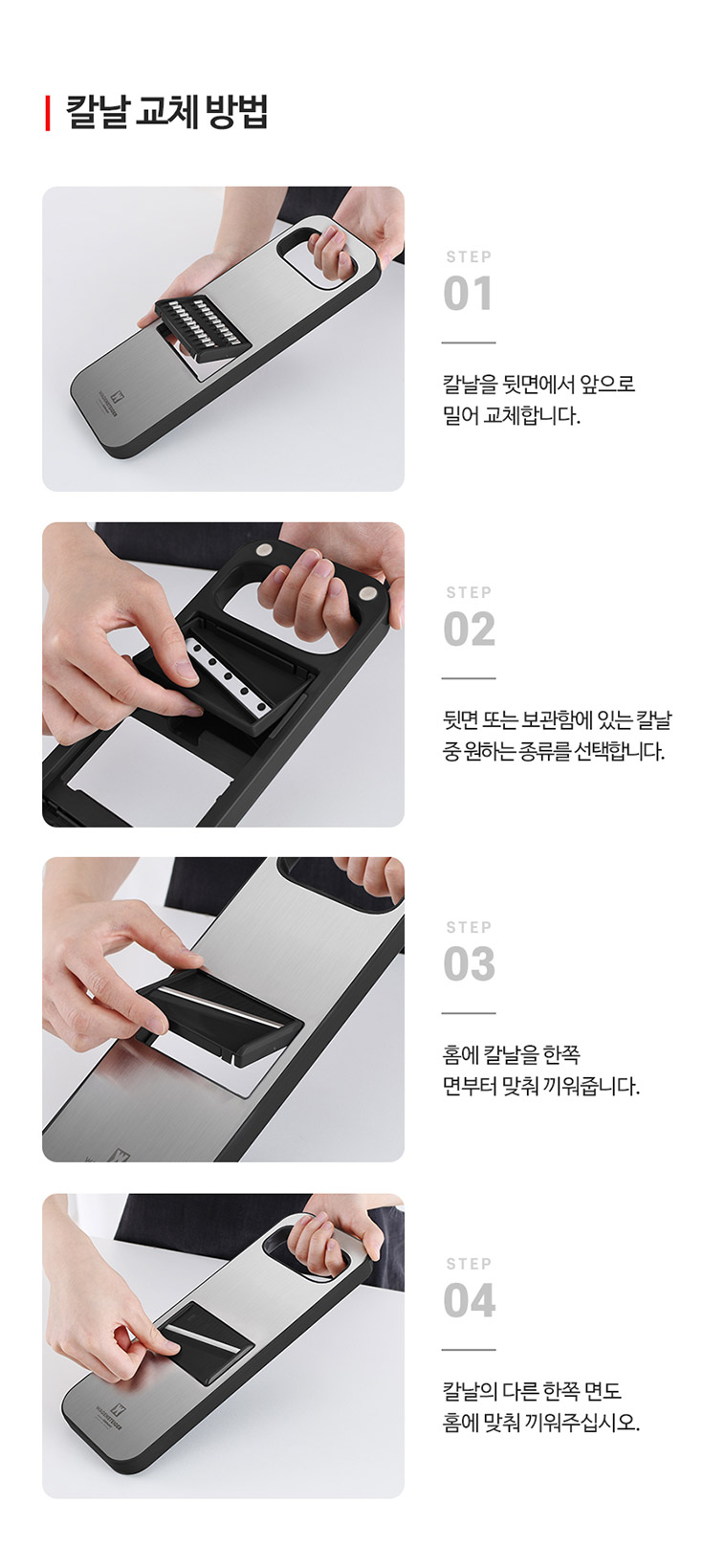 칼날 교체 방법

STEP
01

칼날을 뒷면에서 앞으로 밀어 교체합니다.

STEP
02

뒷면 또는 보관함에 있는 칼날 중 원하는 종류를 선택합니다.

STEP
03

홈에 칼날을 한쪽 면부터 맞춰 끼워줍니다.

STEP
04

칼날의 다른 한쪽 면도 홈에 맞춰 끼워주십시오.