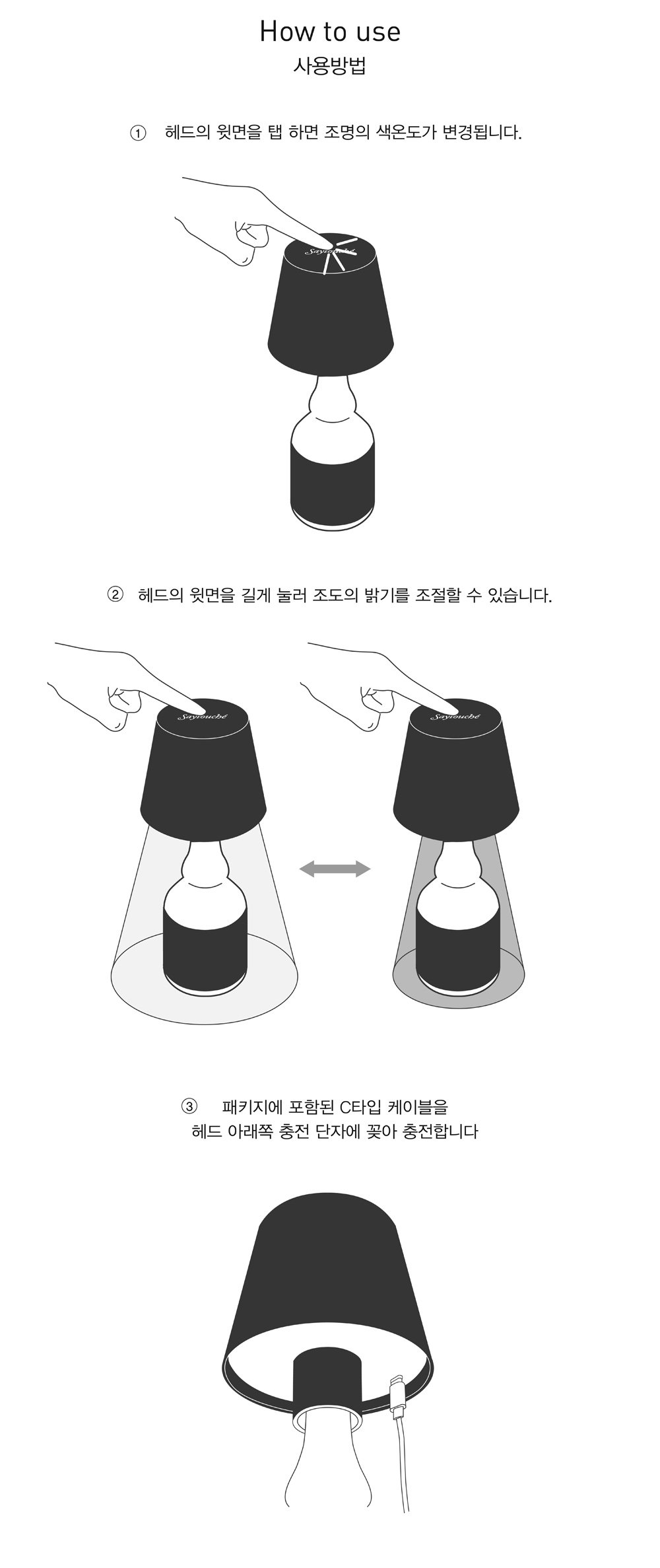 How to use
사용방법

① 헤드의 윗면을 탭 하면 조명의 색온도가 변경됩니다.

Saytouché

② 헤드의 윗면을 길게 눌러 조도의 밝기를 조절할 수 있습니다.

Saytouché

Saytouché

③ 패키지에 포함된 C타입 케이블을 헤드 아래쪽 충전 단자에 꽂아 충전합니다