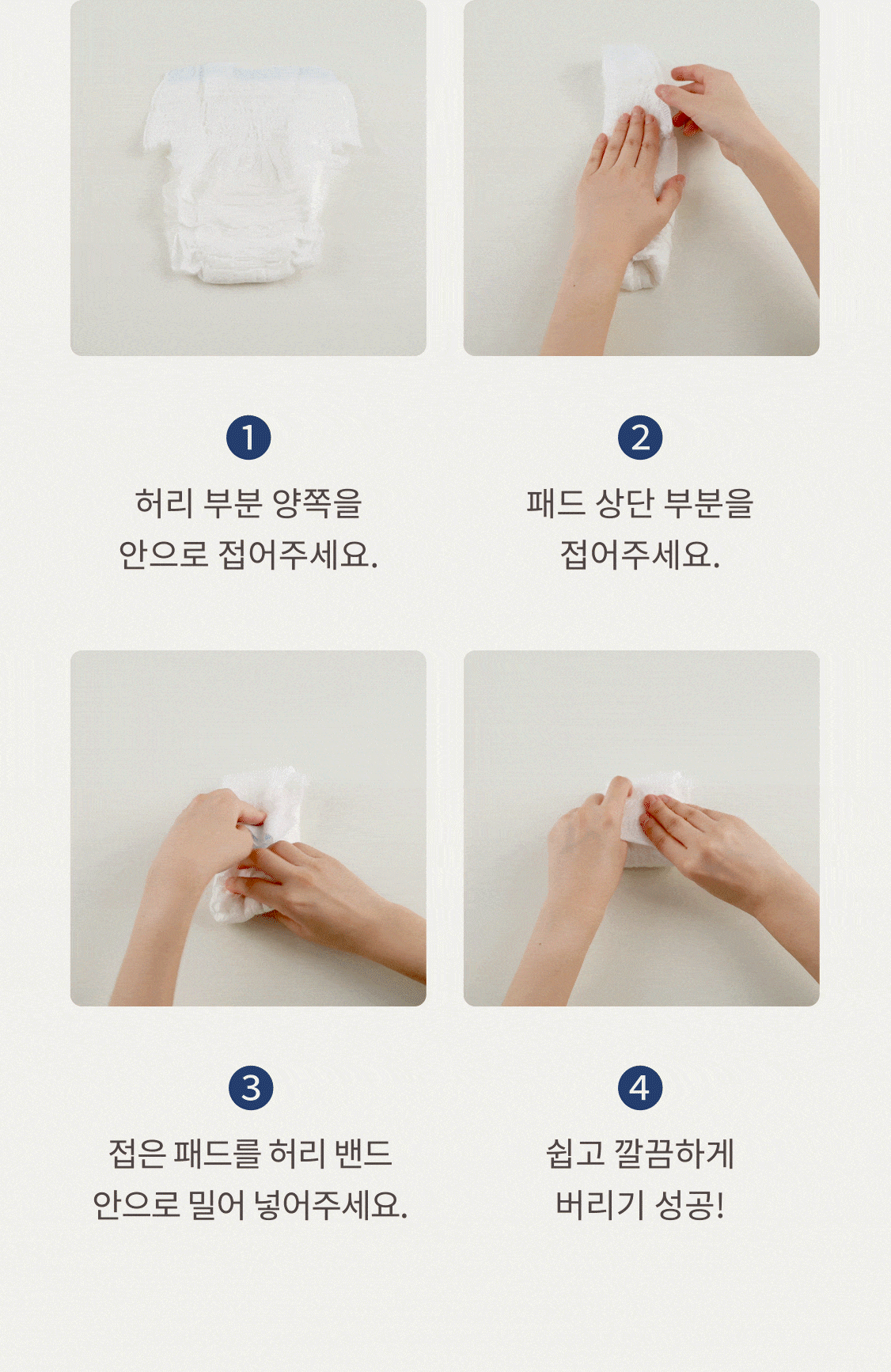 1
허리 부분 양쪽을
안으로 접어주세요.

2
패드 상단 부분을
접어주세요.

3
접은 패드를 허리 밴드
안으로 밀어 넣어주세요.

4
쉽고 깔끔하게
버리기 성공!