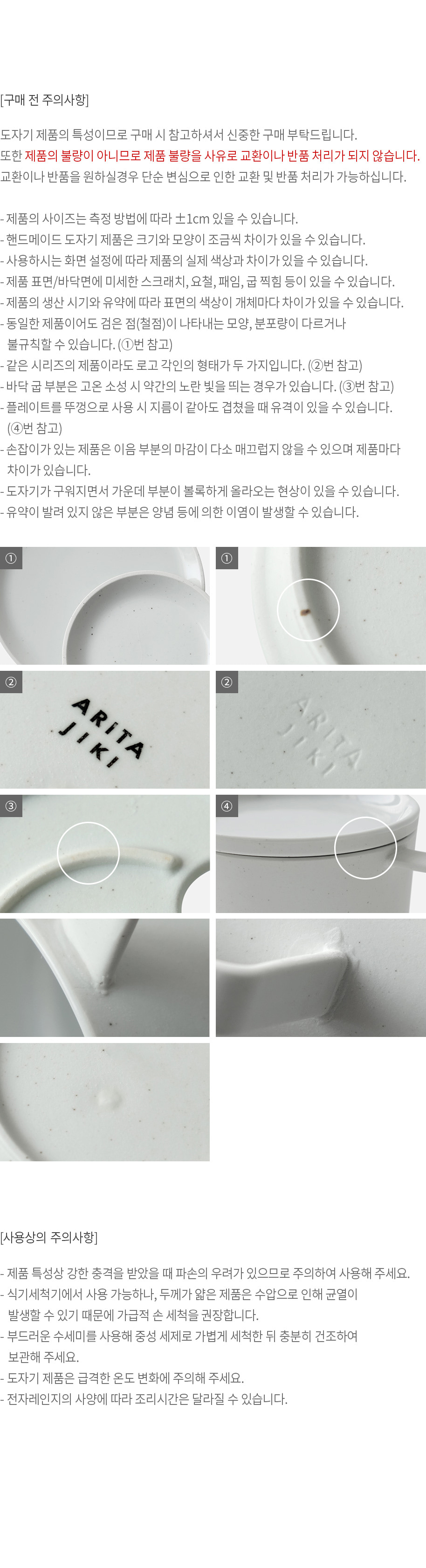 [구매 전 주의사항]

도자기 제품의 특성이므로 구매 시 참고하셔서 신중한 구매 부탁드립니다.
또한 제품의 불량이 아니므로 제품 불량을 사유로 교환이나 반품 처리가 되지 않습니다.
교환이나 반품을 원하실경우 단순 변심으로 인한 교환 및 반품 처리가 가능하십니다.

- 제품의 사이즈는 측정 방법에 따라 ±1cm 있을 수 있습니다.
- 핸드메이드 도자기 제품은 크기와 모양이 조금씩 차이가 있을 수 있습니다.
- 사용하시는 화면 설정에 따라 제품의 실제 색상과 차이가 있을 수 있습니다.
- 제품 표면/바닥면에 미세한 스크래치, 요철, 패임, 굽 찍힘 등이 있을 수 있습니다.
- 제품의 생산 시기와 유약에 따라 표면의 색상이 개체마다 차이가 있을 수 있습니다.
- 동일한 제품이어도 검은 점(철점)이 나타내는 모양, 분포량이 다르거나 불규칙할 수 있습니다. (①번 참고)
- 같은 시리즈의 제품이라도 로고 각인의 형태가 두 가지입니다. (②번 참고)
- 바닥 굽 부분은 고온 소성 시 약간의 노란 빛을 띄는 경우가 있습니다. (③번 참고)
- 플레이트를 뚜껑으로 사용 시 지름이 같아도 겹쳤을 때 유격이 있을 수 있습니다. (④번 참고)
- 손잡이가 있는 제품은 이음 부분의 마감이 다소 매끄럽지 않을 수 있으며 제품마다 차이가 있습니다.
- 도자기가 구워지면서 가운데 부분이 볼록하게 올라오는 현상이 있을 수 있습니다.
- 유약이 발려 있지 않은 부분은 양념 등에 의한 이염이 발생할 수 있습니다.

①

①

②

ARITA JIKI

②

ARITA JIKI

③

④

[사용상의 주의사항]

- 제품 특성상 강한 충격을 받았을 때 파손의 우려가 있으므로 주의하여 사용해 주세요.
- 식기세척기에서 사용 가능하나, 두께가 얇은 제품은 수압으로 인해 균열이 발생할 수 있기 때문에 가급적 손 세척을 권장합니다.
- 부드러운 수세미를 사용해 중성 세제로 가볍게 세척한 뒤 충분히 건조하여 보관해 주세요.
- 도자기 제품은 급격한 온도 변화에 주의해 주세요.
- 전자레인지의 사양에 따라 조리시간은 달라질 수 있습니다.