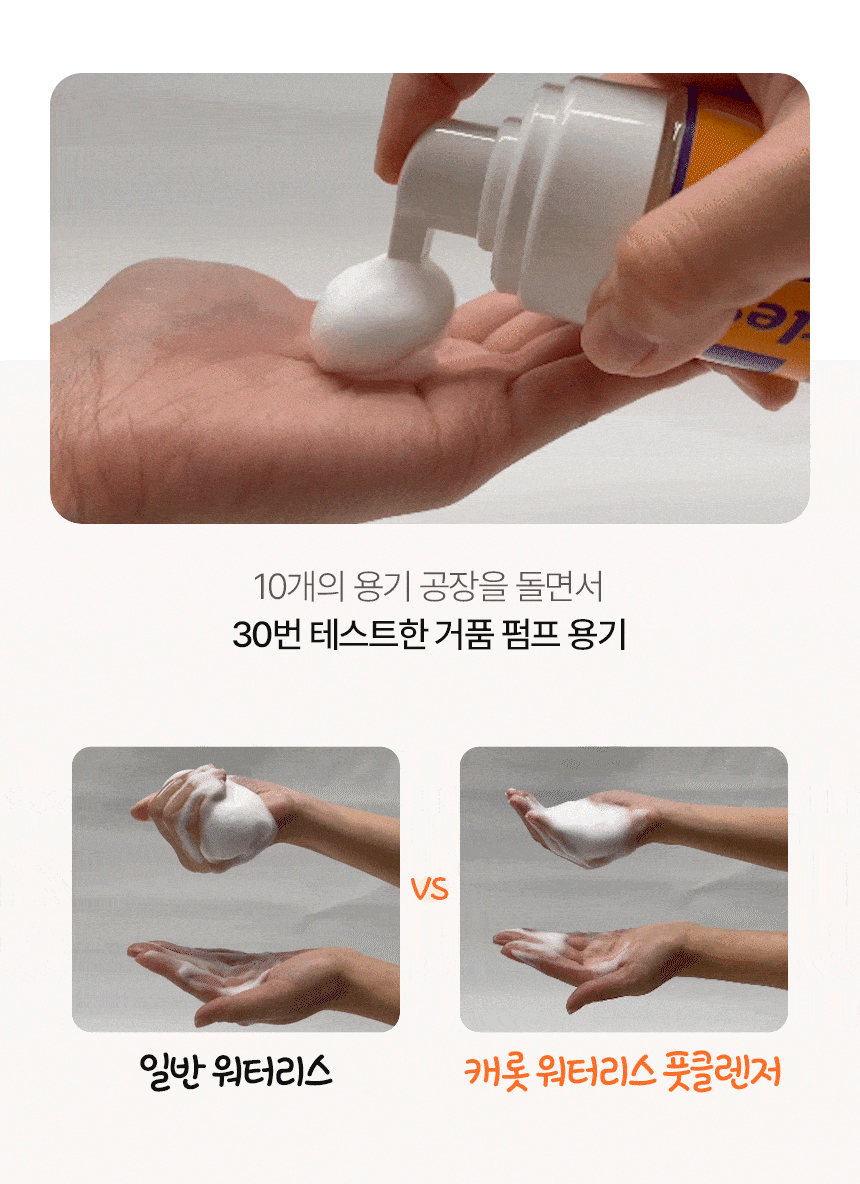 10개의 용기 공장을 돌면서
30번 테스트한 거품 펌프 용기

VS

일반 워터리스

캐롯 워터리스 풋클렌저