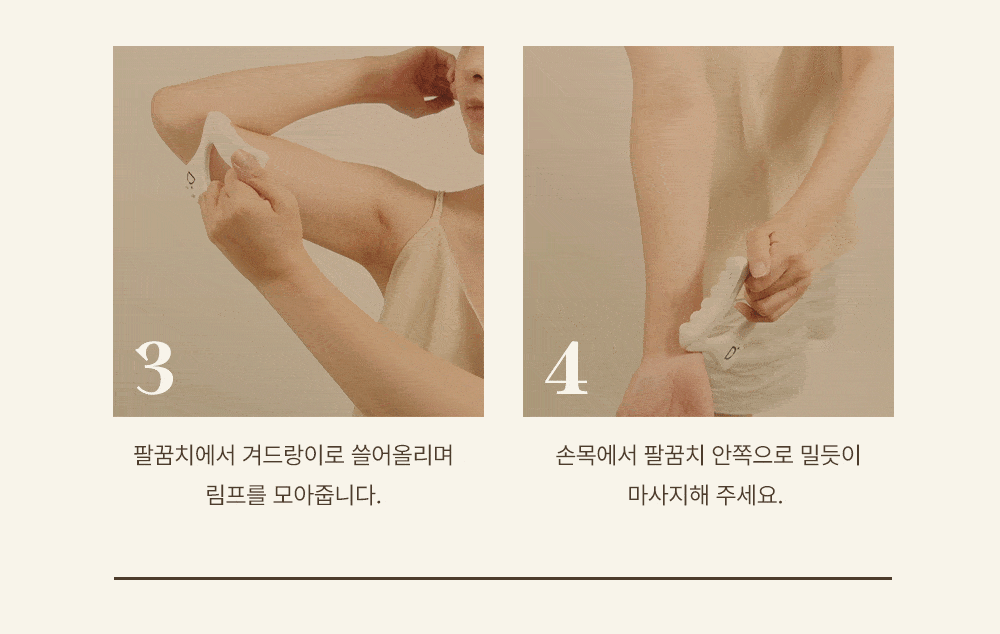 3

팔꿈치에서 겨드랑이로 쓸어올리며 림프를 모아줍니다.

4

손목에서 팔꿈치 안쪽으로 밀듯이 마사지해 주세요.