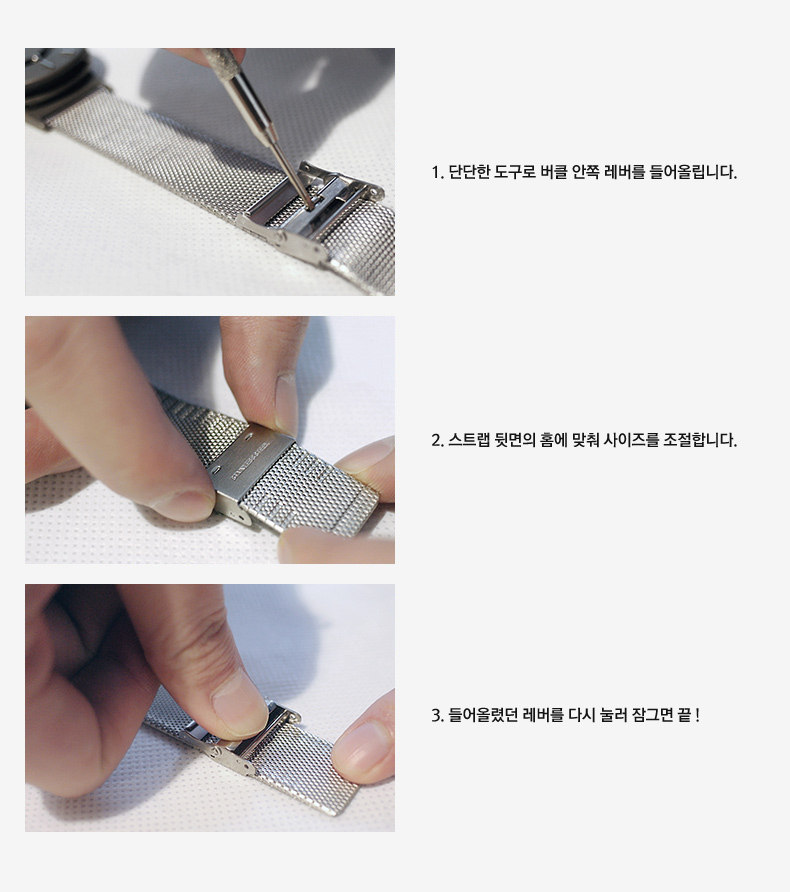 1. 단단한 도구로 버클 안쪽 레버를 들어올립니다.

2. 스트랩 뒷면의 홈에 맞춰 사이즈를 조절합니다.

3. 들어올렸던 레버를 다시 눌러 잠그면 끝 !